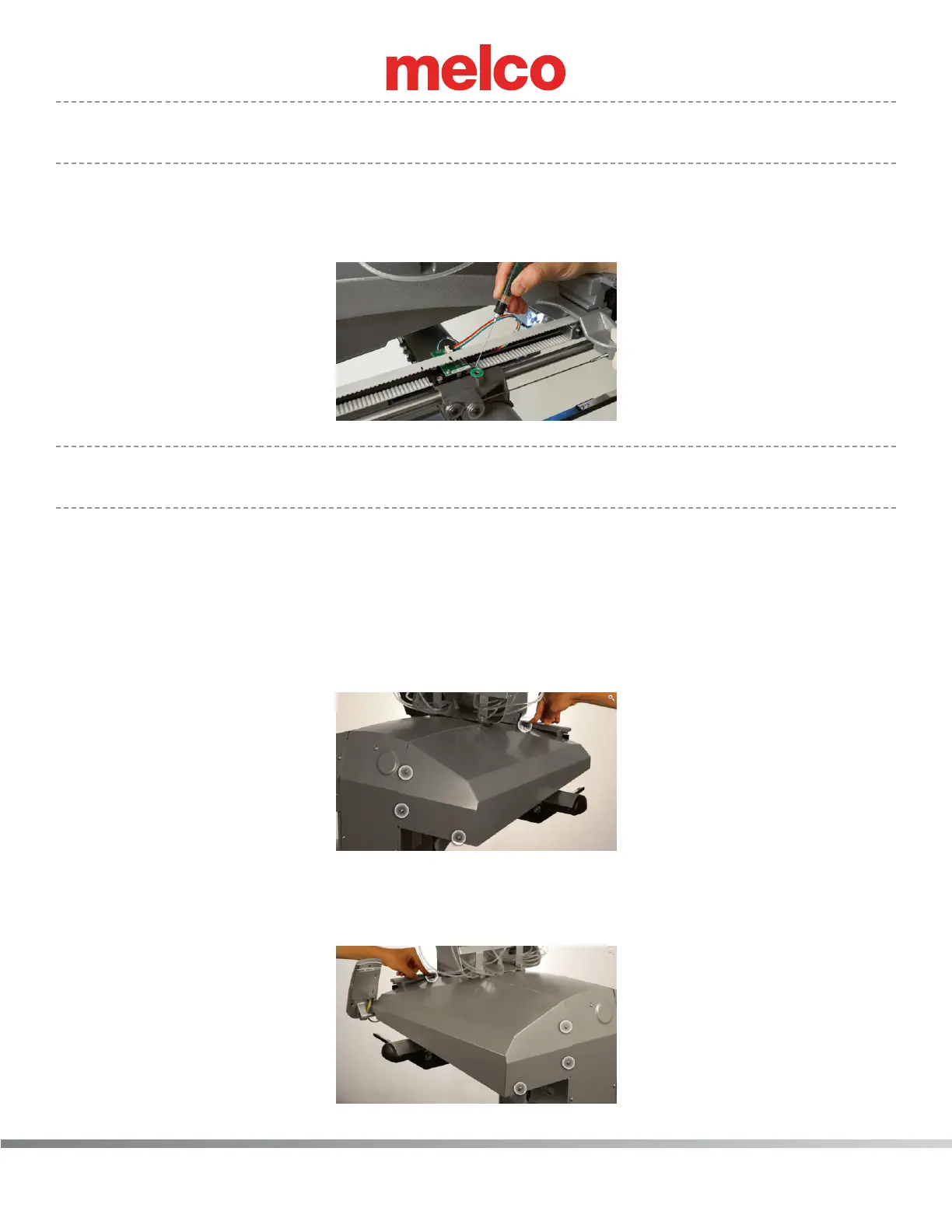 melco