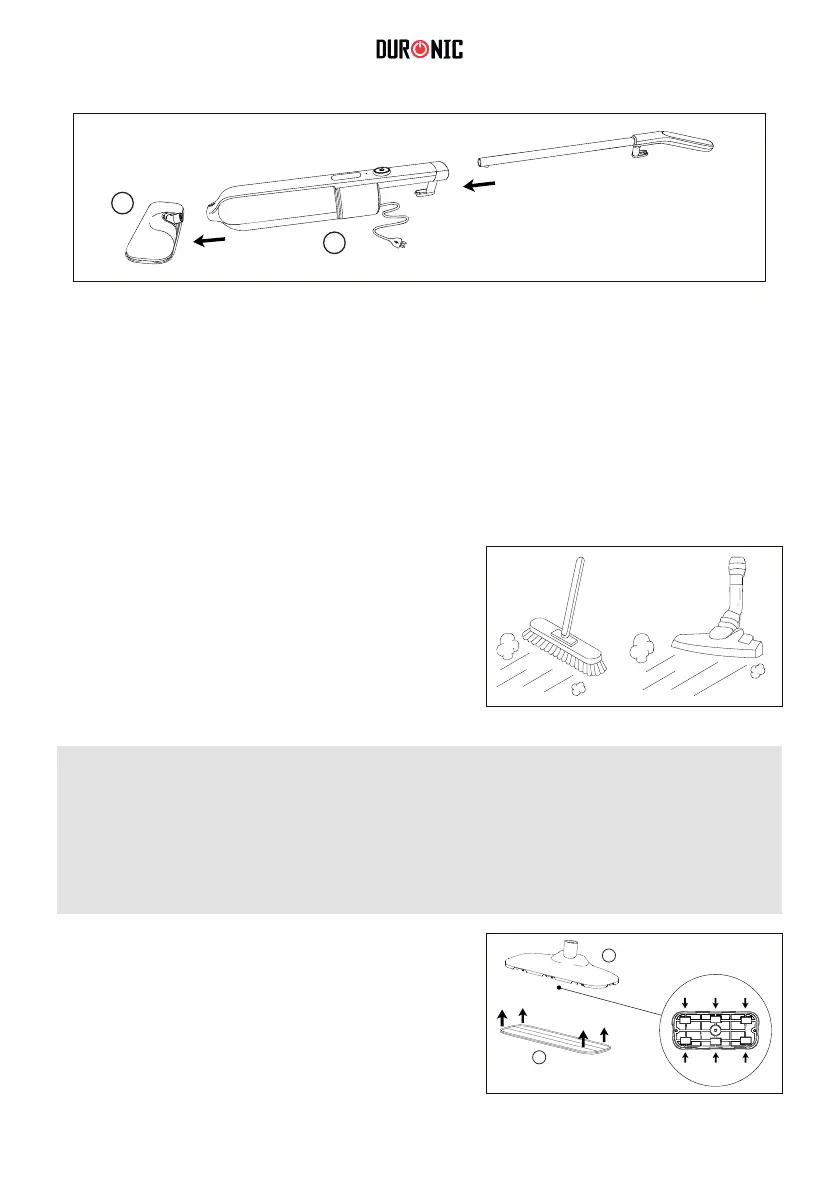 DURONIC