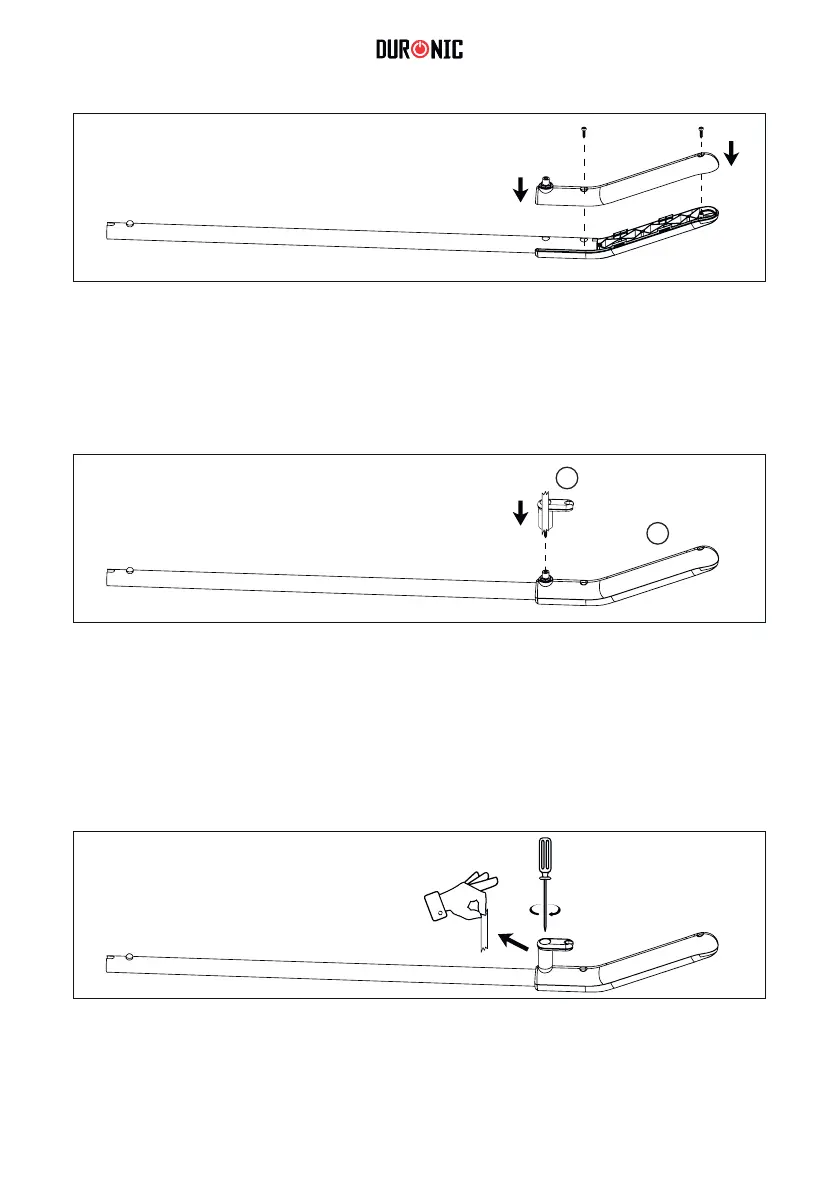 DURONIC