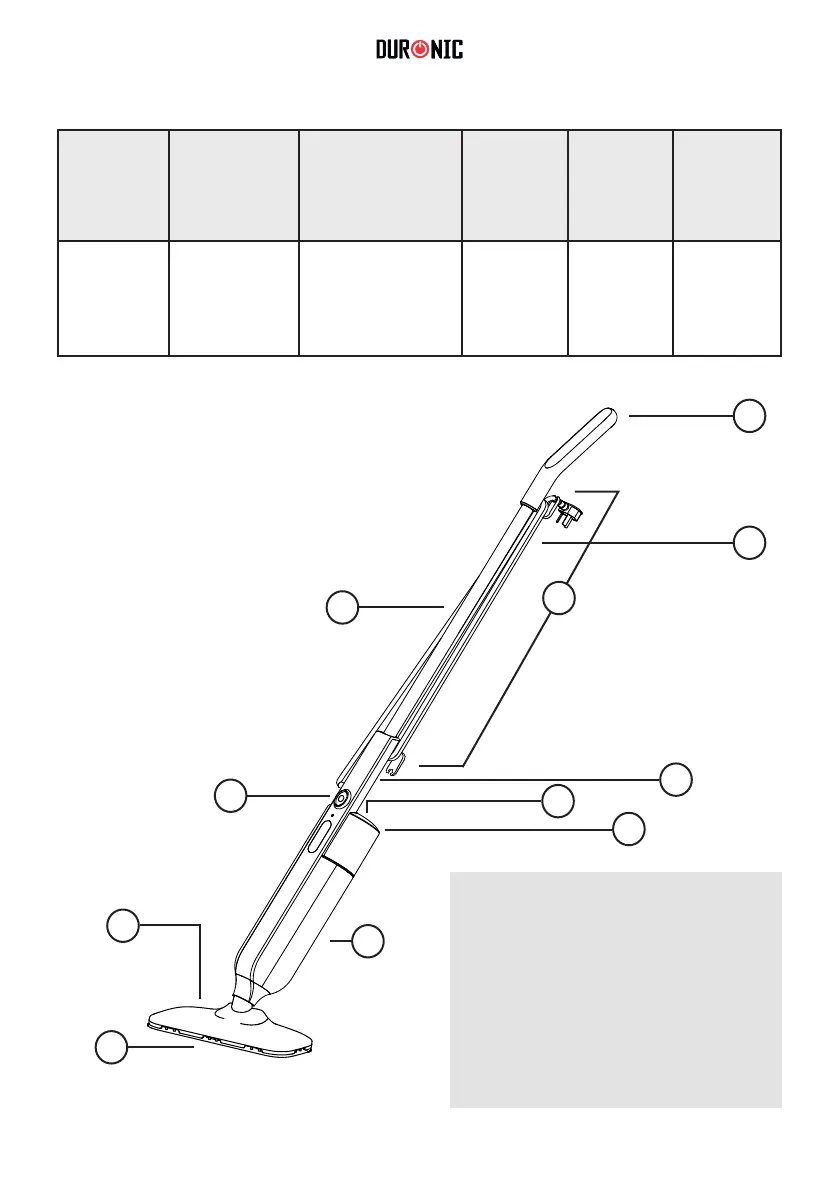 DURONIC