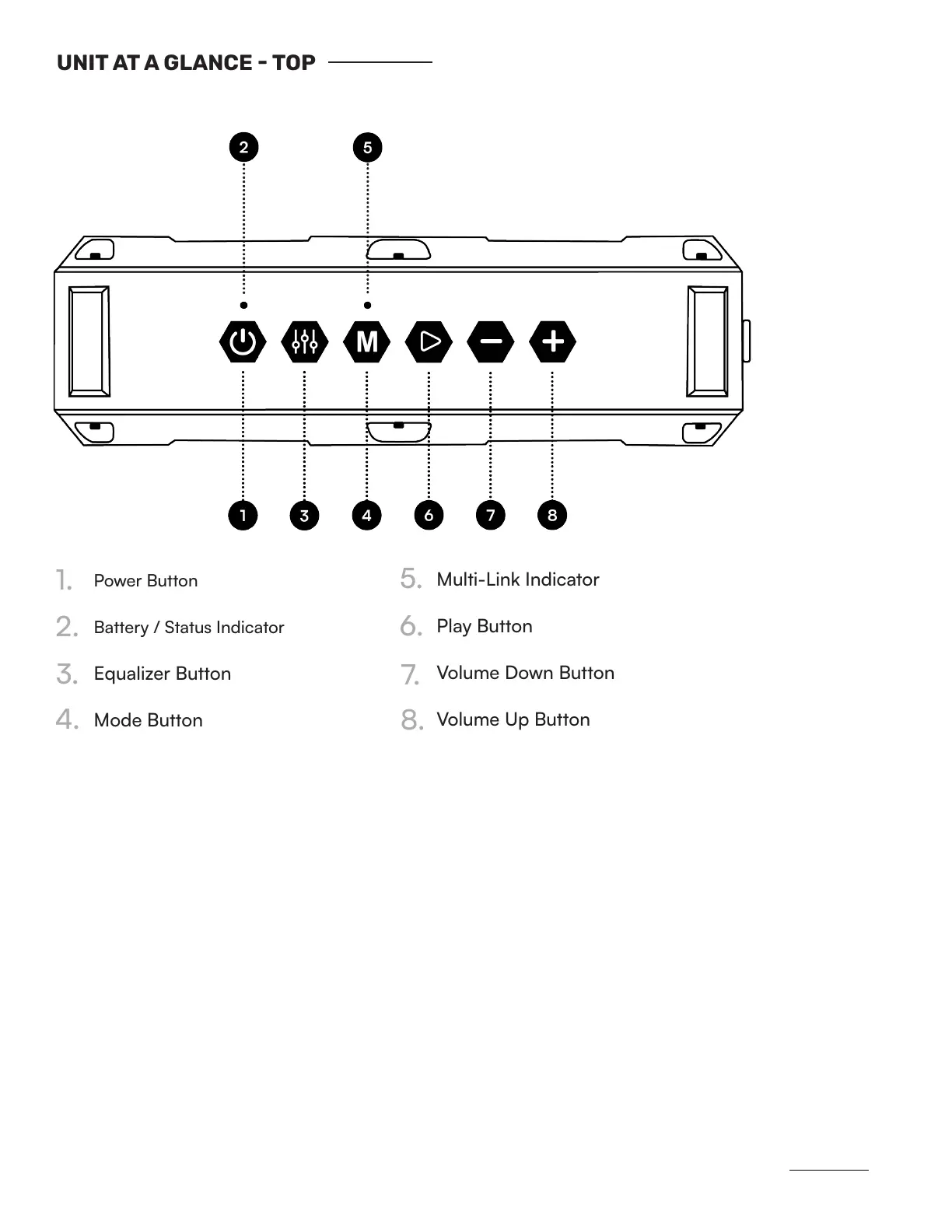 UNIT AT A GLANCE - TOP

2

5

M

1

3

4

6

7

8

1. Power Button

2. Battery / Status Indicator

3. Equalizer Button

4. Mode Button

5. Multi-Link Indicator

6. Play Button

7. Volume Down Button

8. Volume Up Button