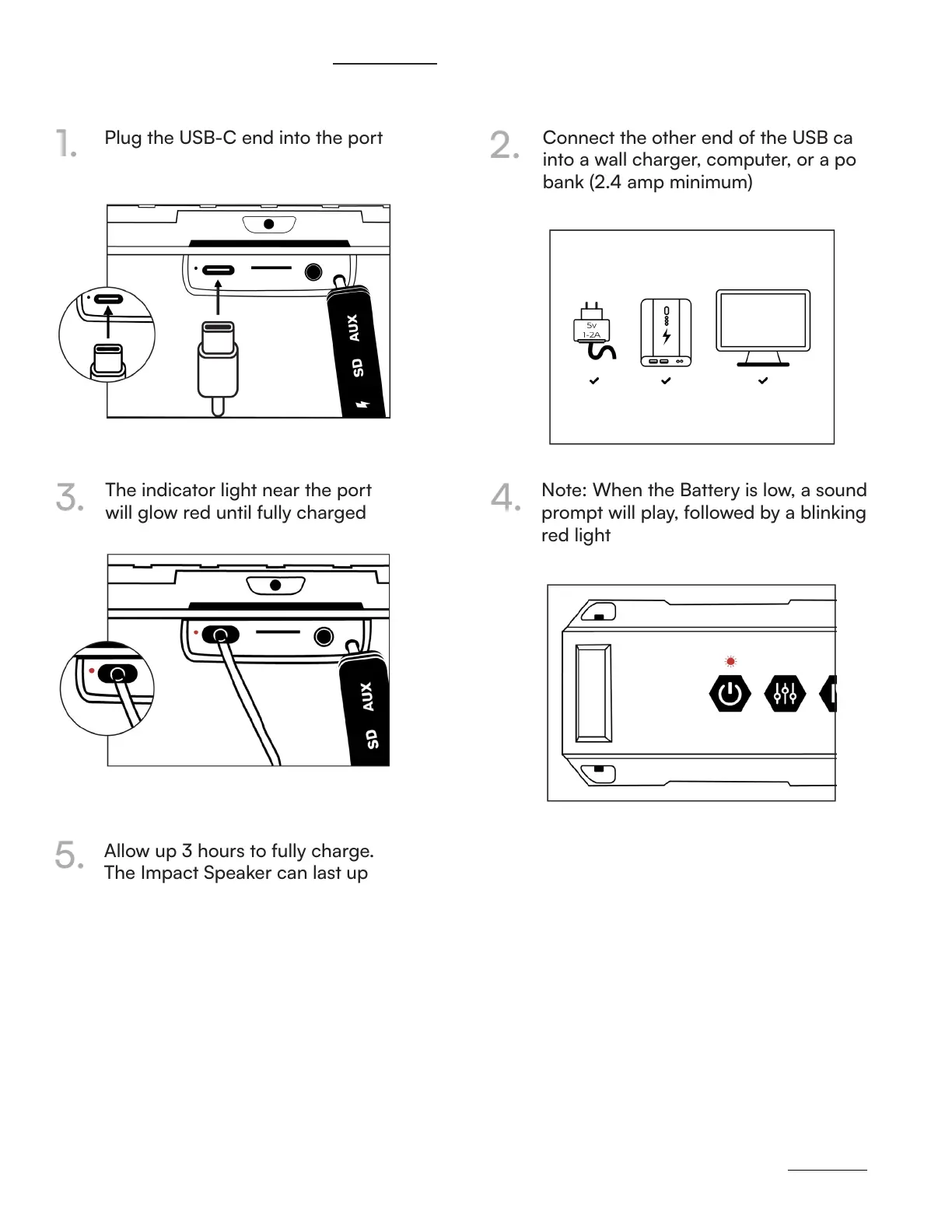 1. Plug the USB-C end into the port

AUX
SD

2. Connect the other end of the USB ca into a wall charger, computer, or a po bank (2.4 amp minimum)

5v
1-2A

3. The indicator light near the port will glow red until fully charged

AUX
SD

4. Note: When the Battery is low, a sound prompt will play, followed by a blinking red light

5. Allow up 3 hours to fully charge. The Impact Speaker can last up