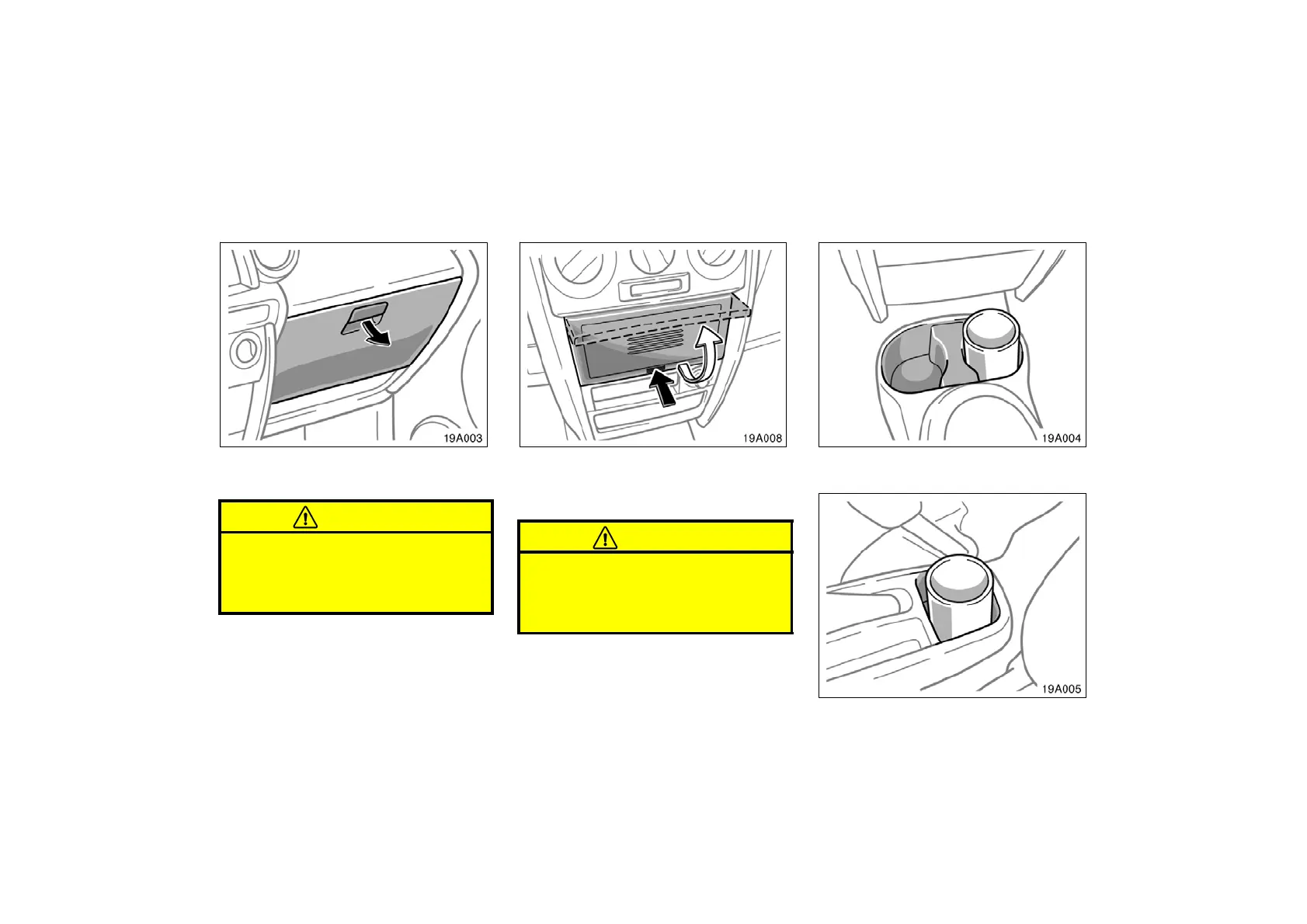 19A003

19A008

19A004

19A005