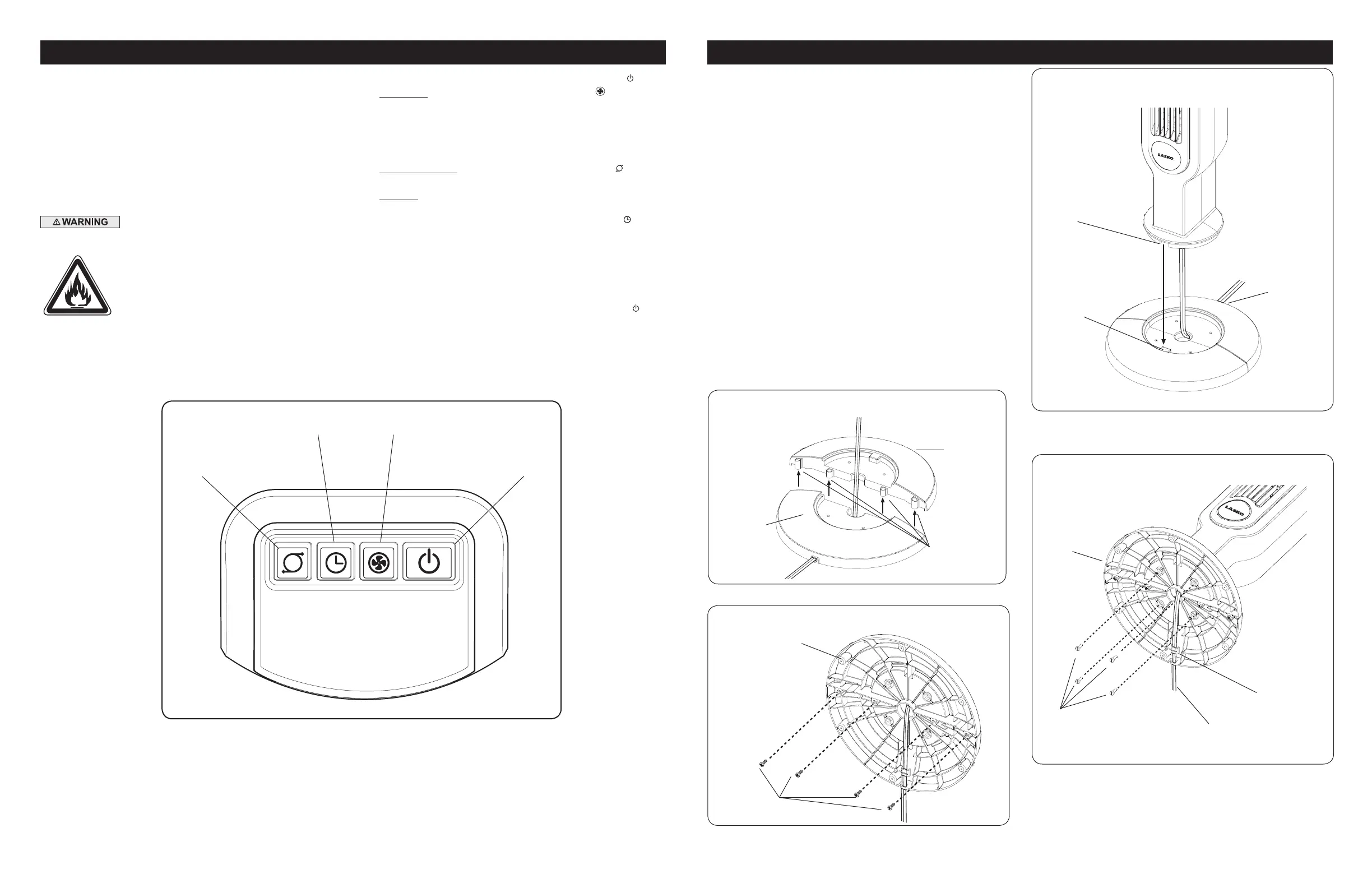 ⚠WARNING

LASKO

LASKO