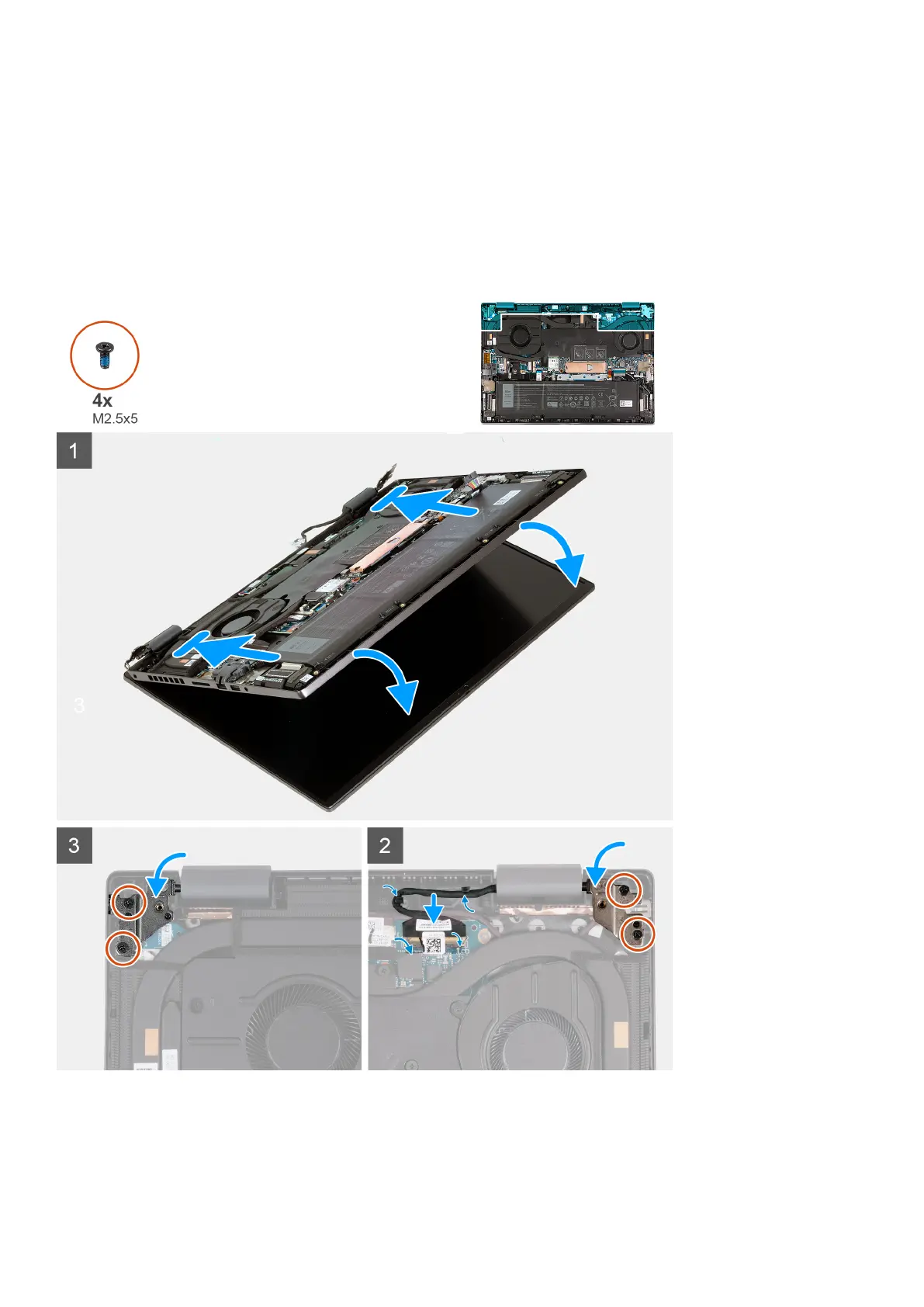 4x
M2.5x5

1

3

3

2