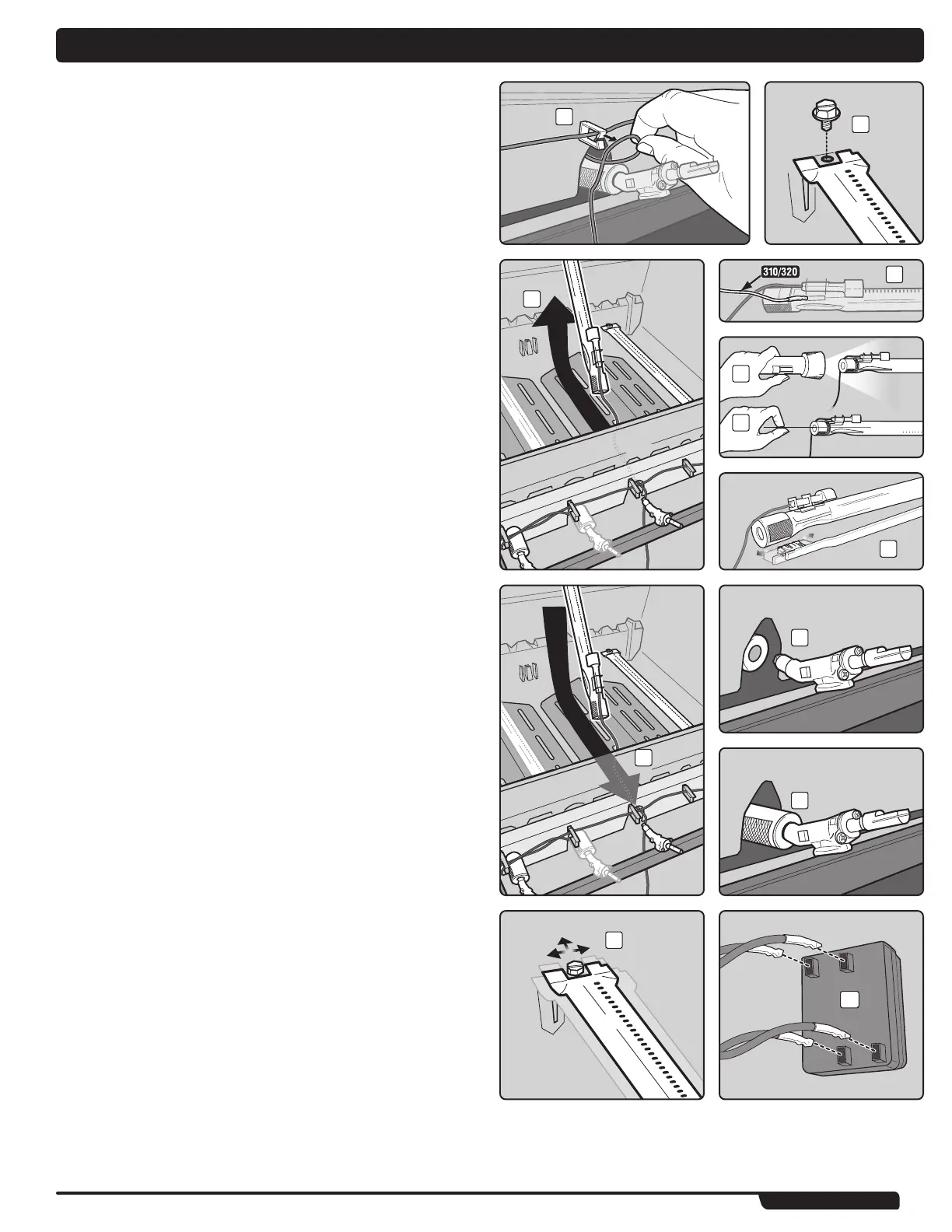 310/320