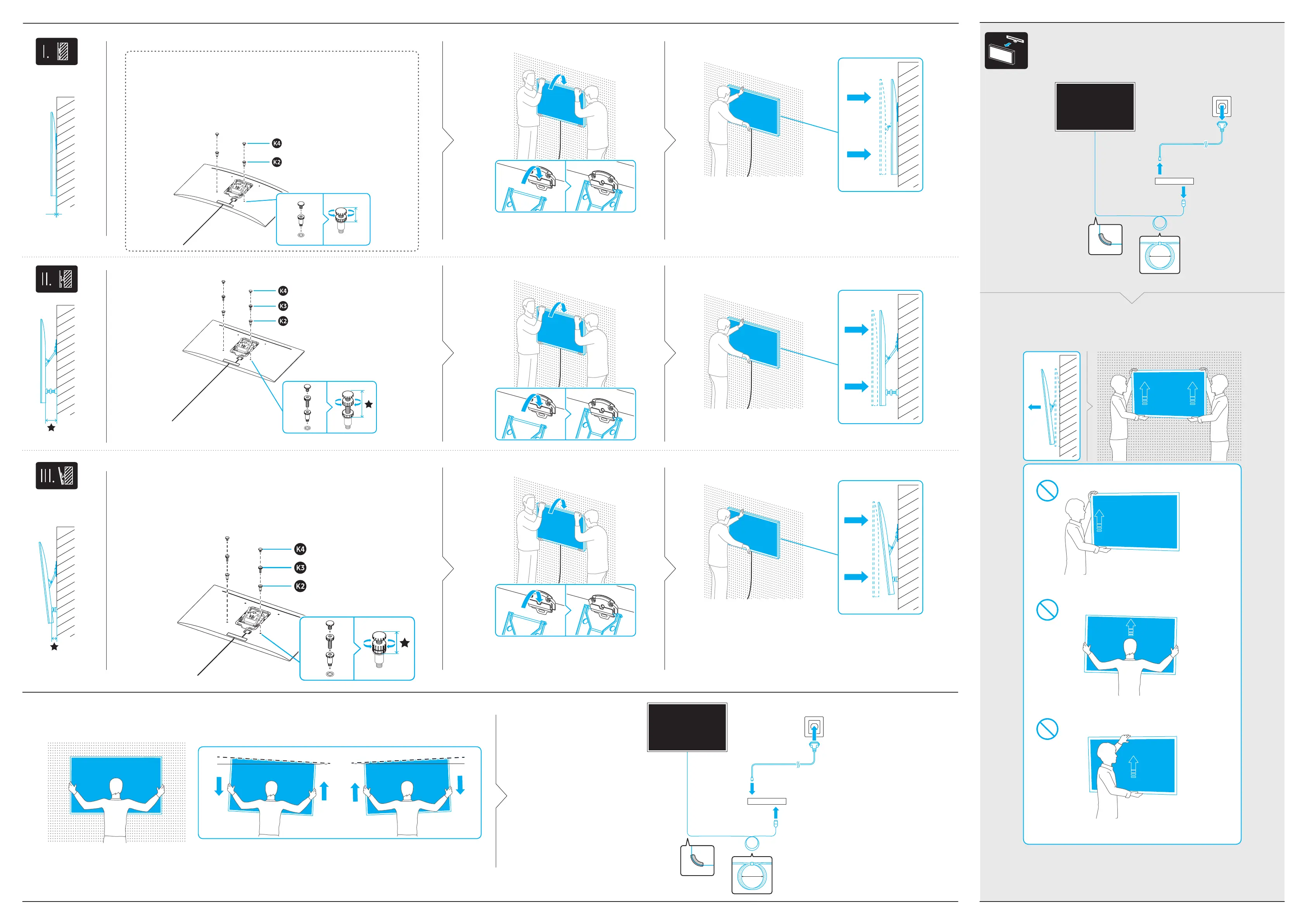 I.

K4
K2

II.

K4
K3
K2

III.

K4
K3
K2