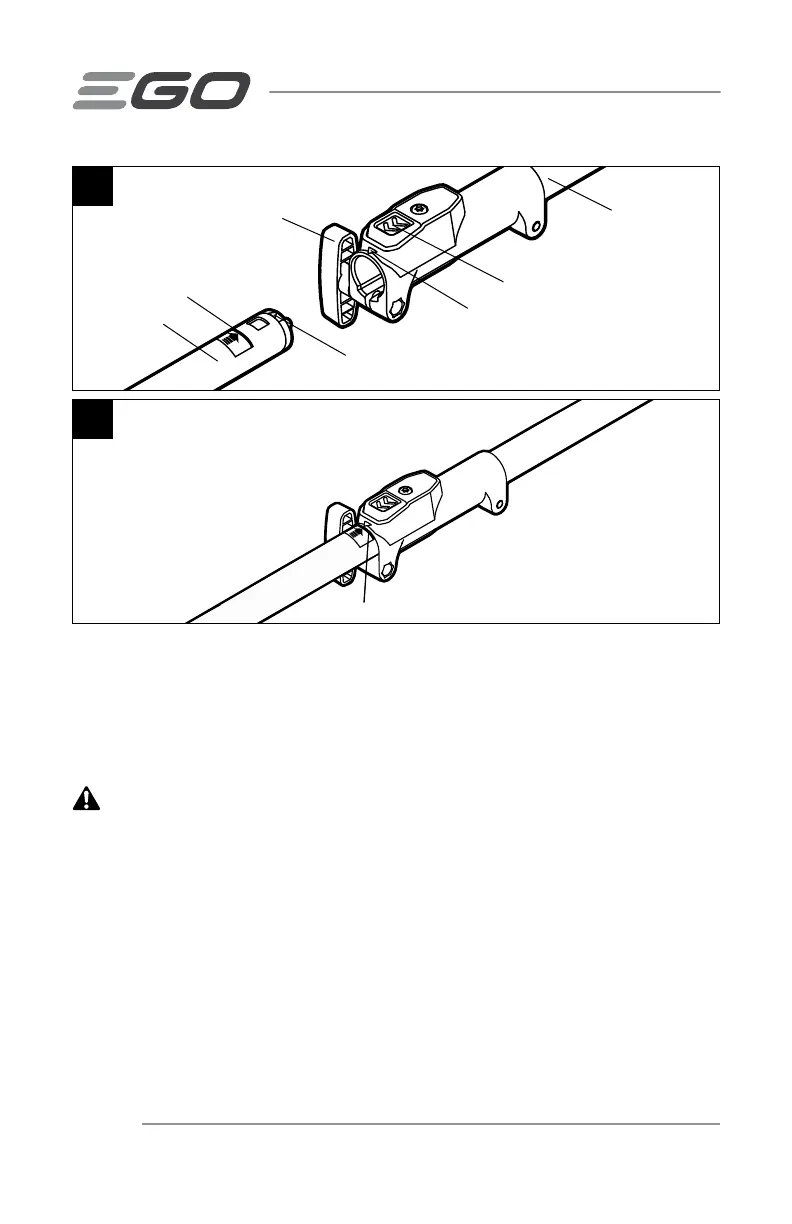 EGO