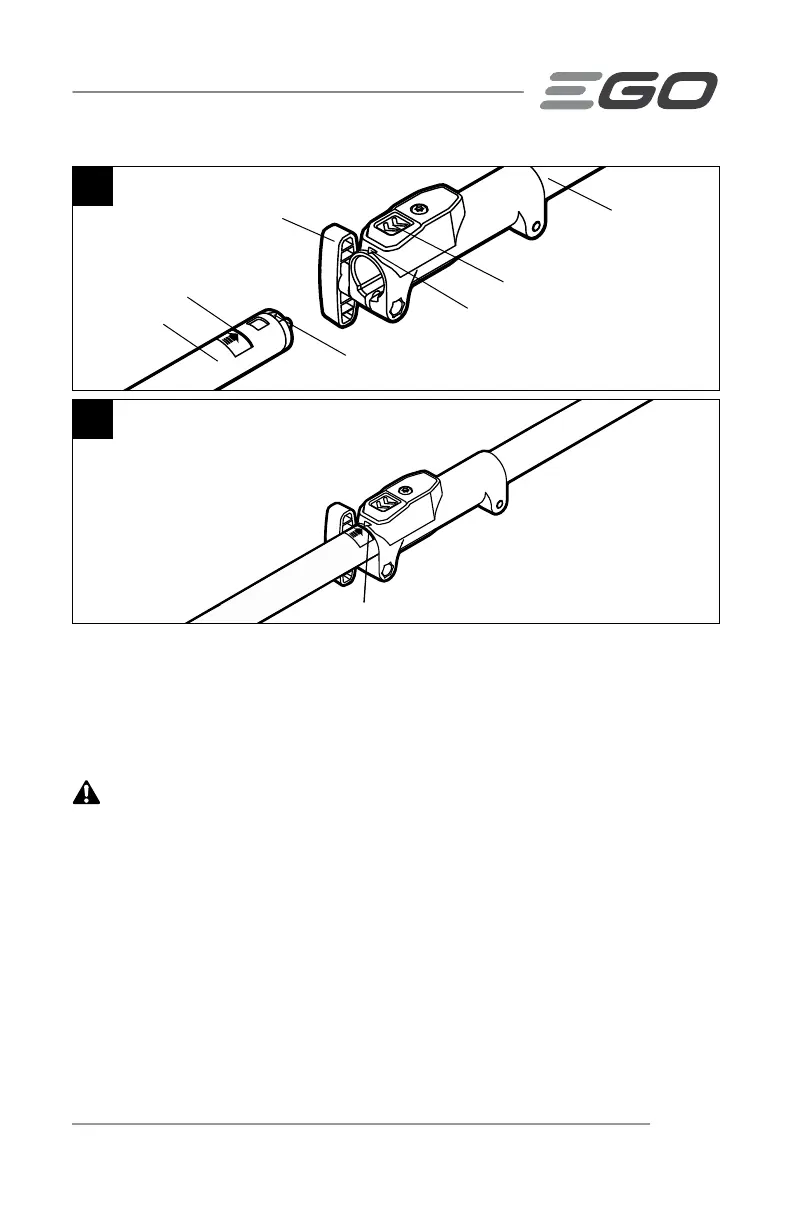 EGO