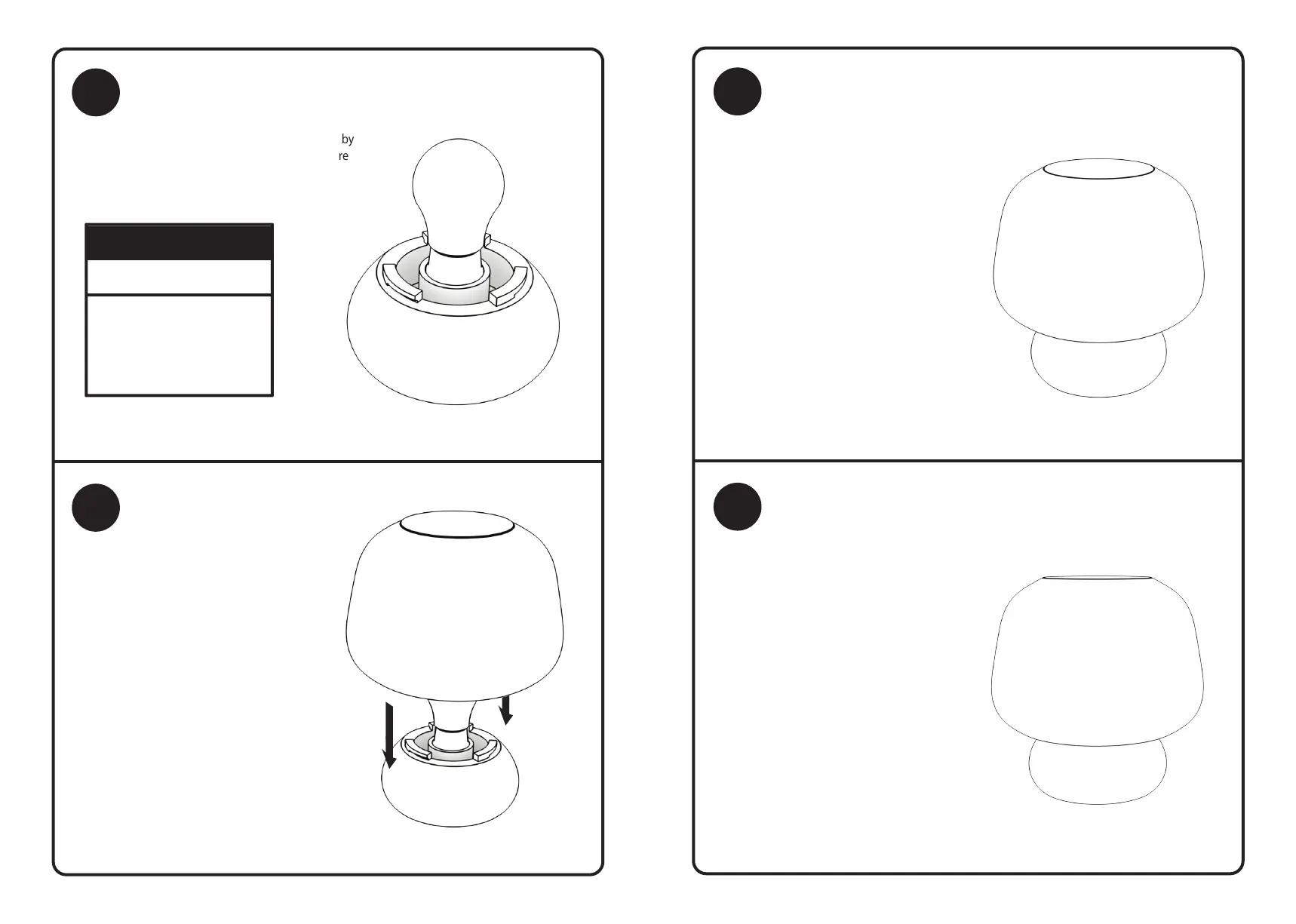 by
re