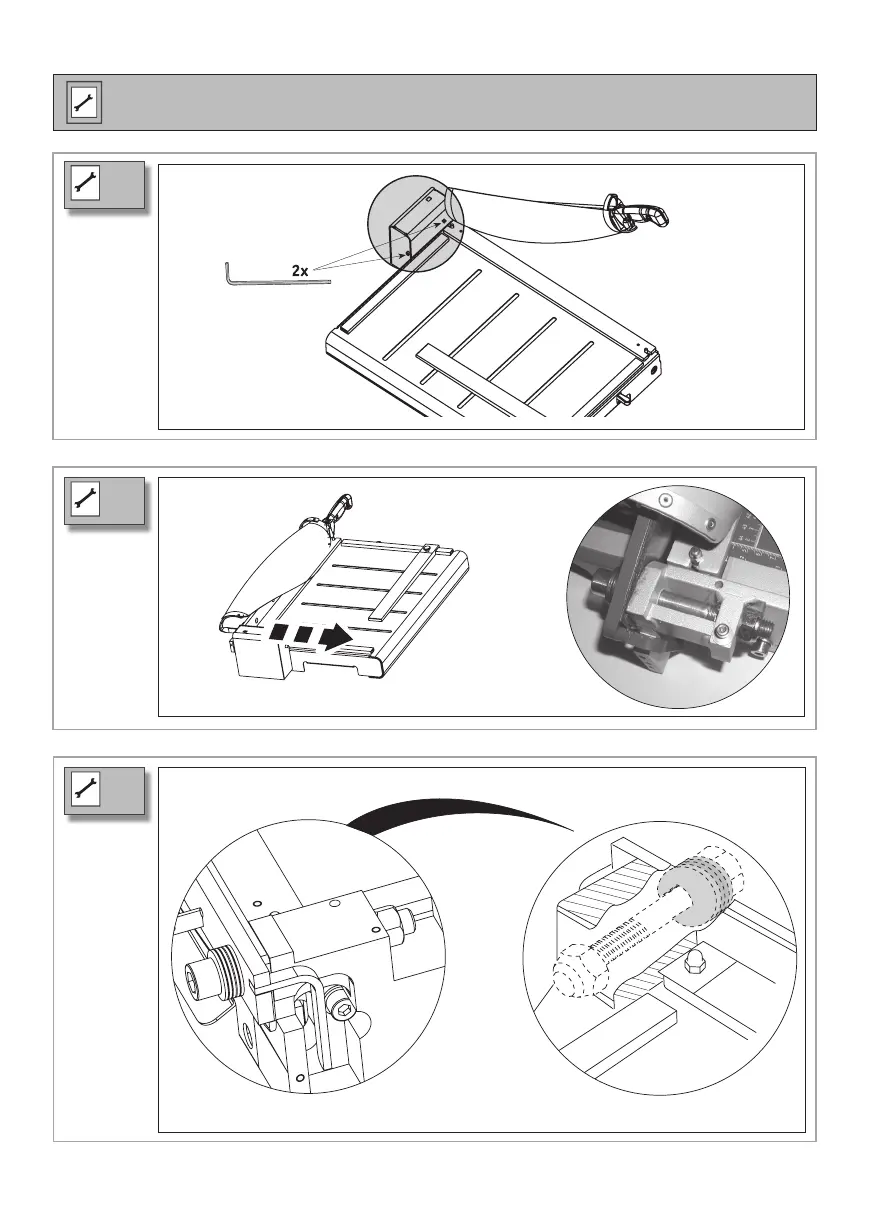 2x