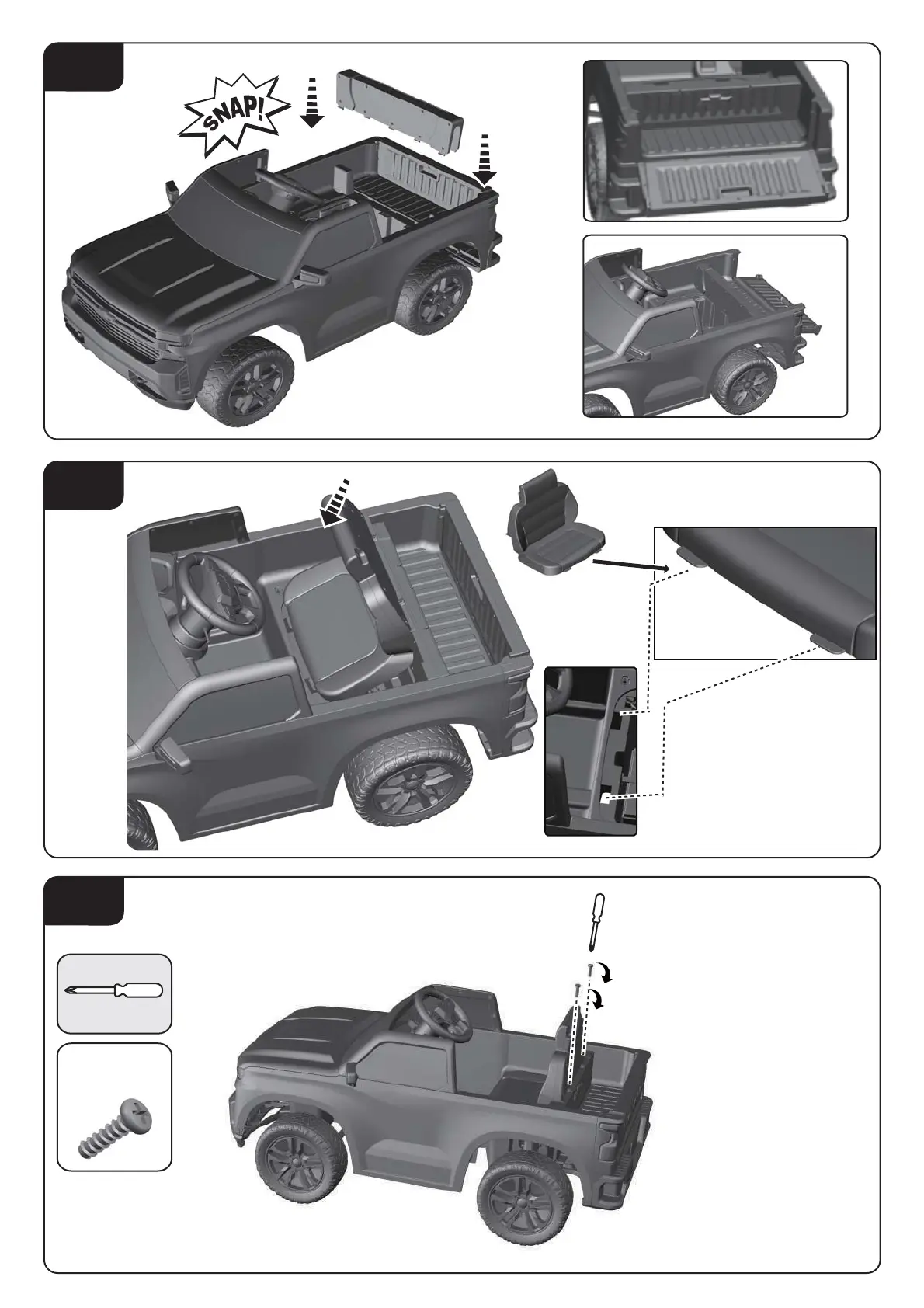 SNAP!