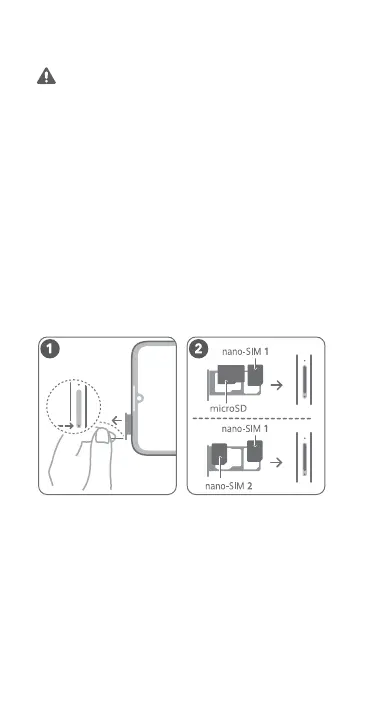 1

2

nano-SIM 1

microSD

nano-SIM 1

nano-SIM 2