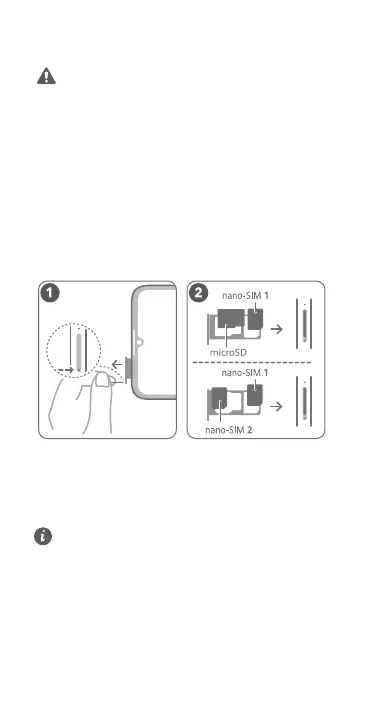 1

2

nano-SIM 1

microSD

nano-SIM 1

nano-SIM 2