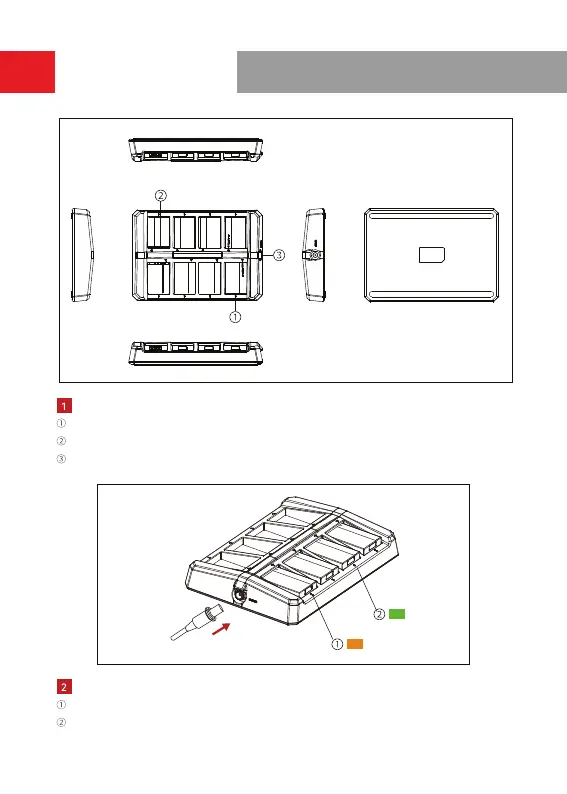 ②

③

①

1
①
②
③

②

①

2
①
②