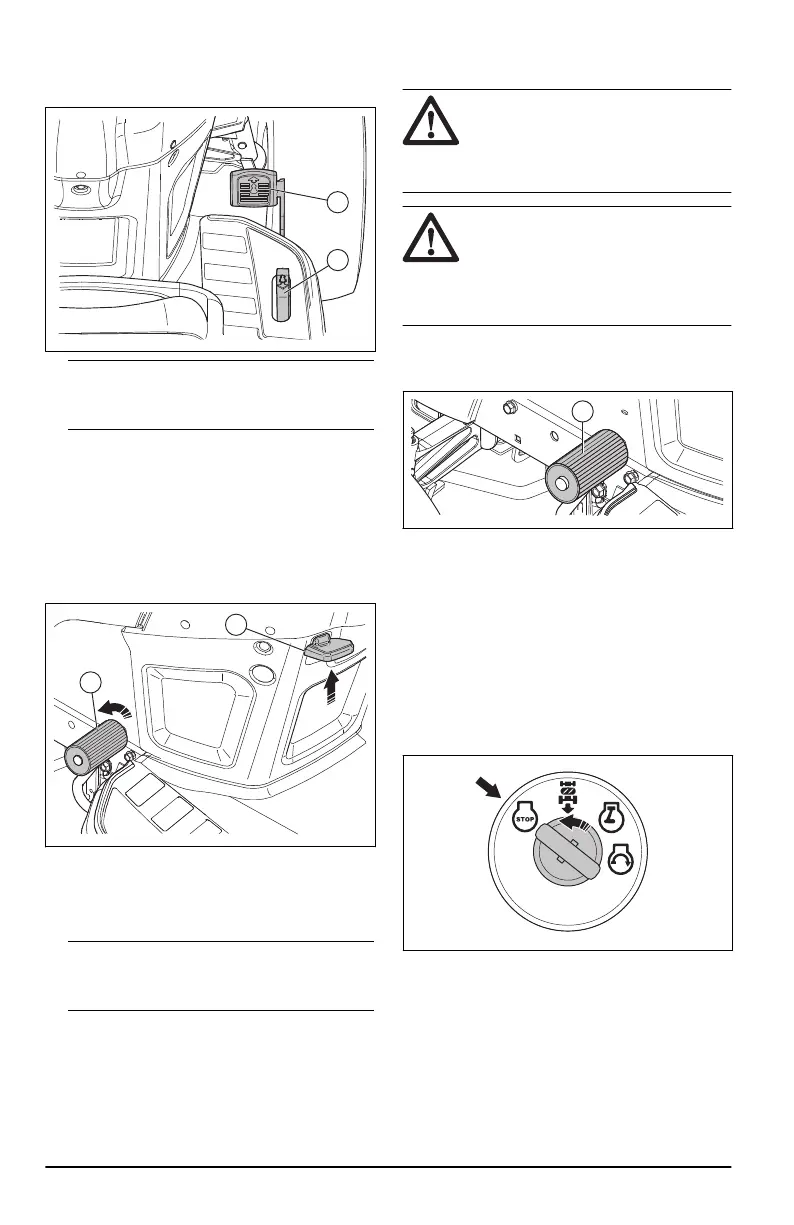 STOP