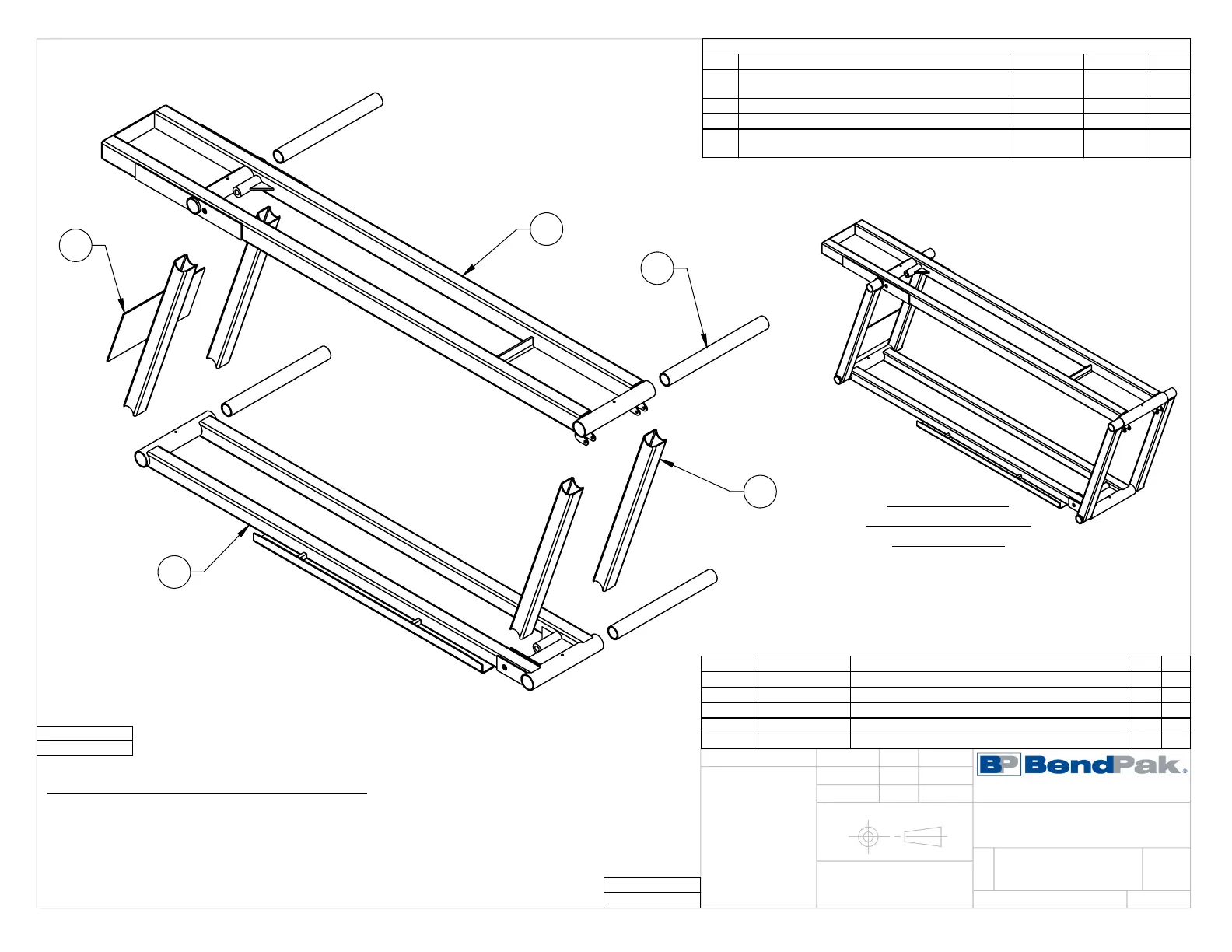 BP BendPak.