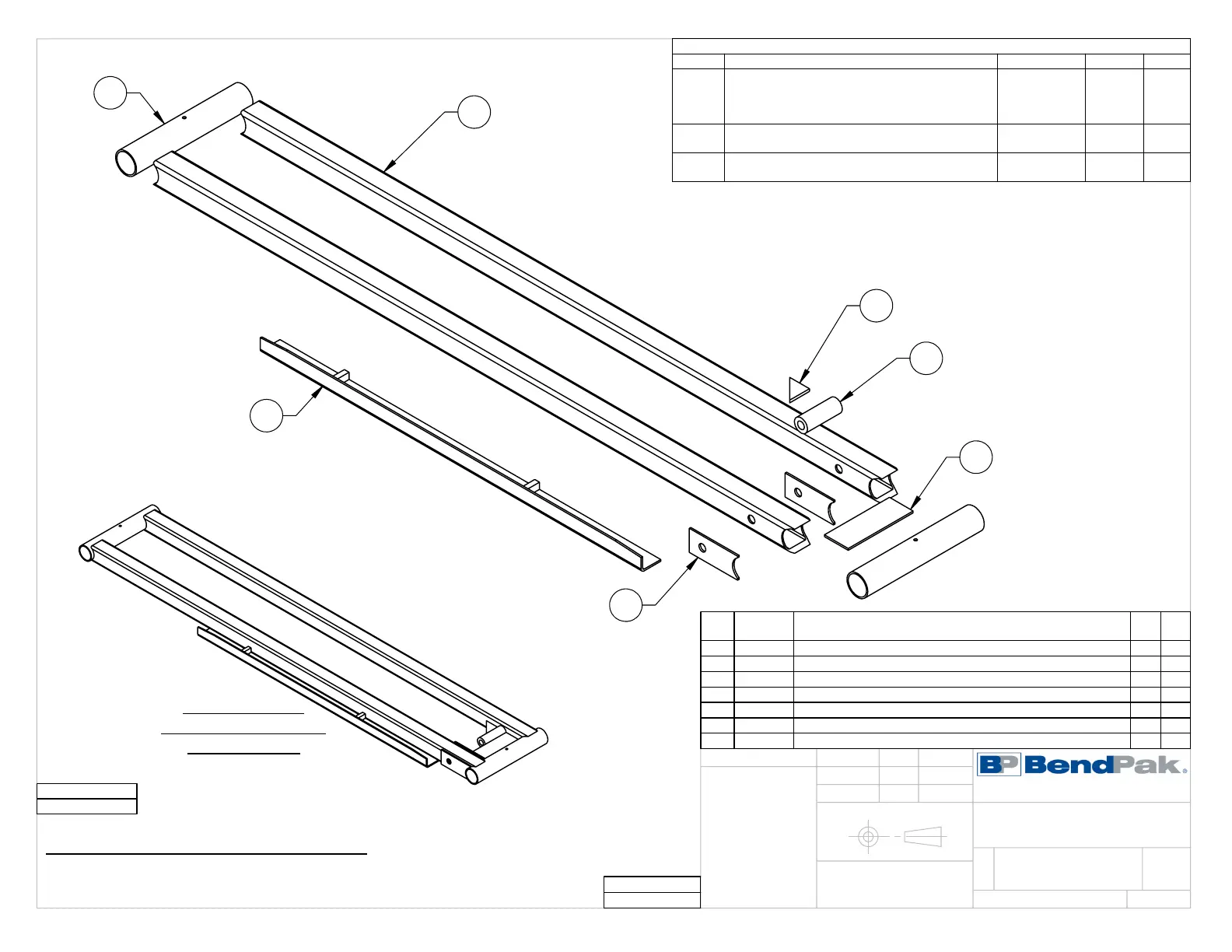 BP BendPak.