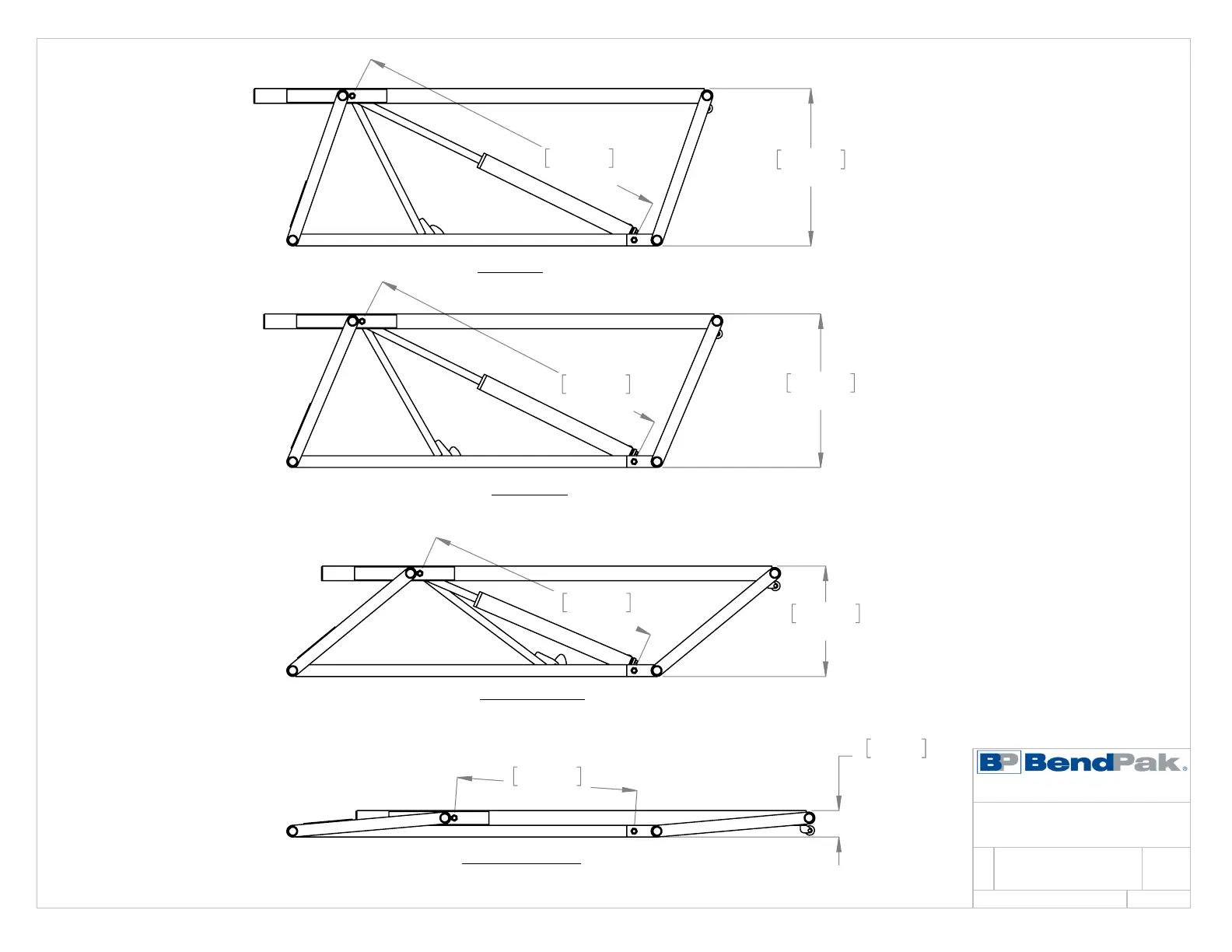 BP BendPak.