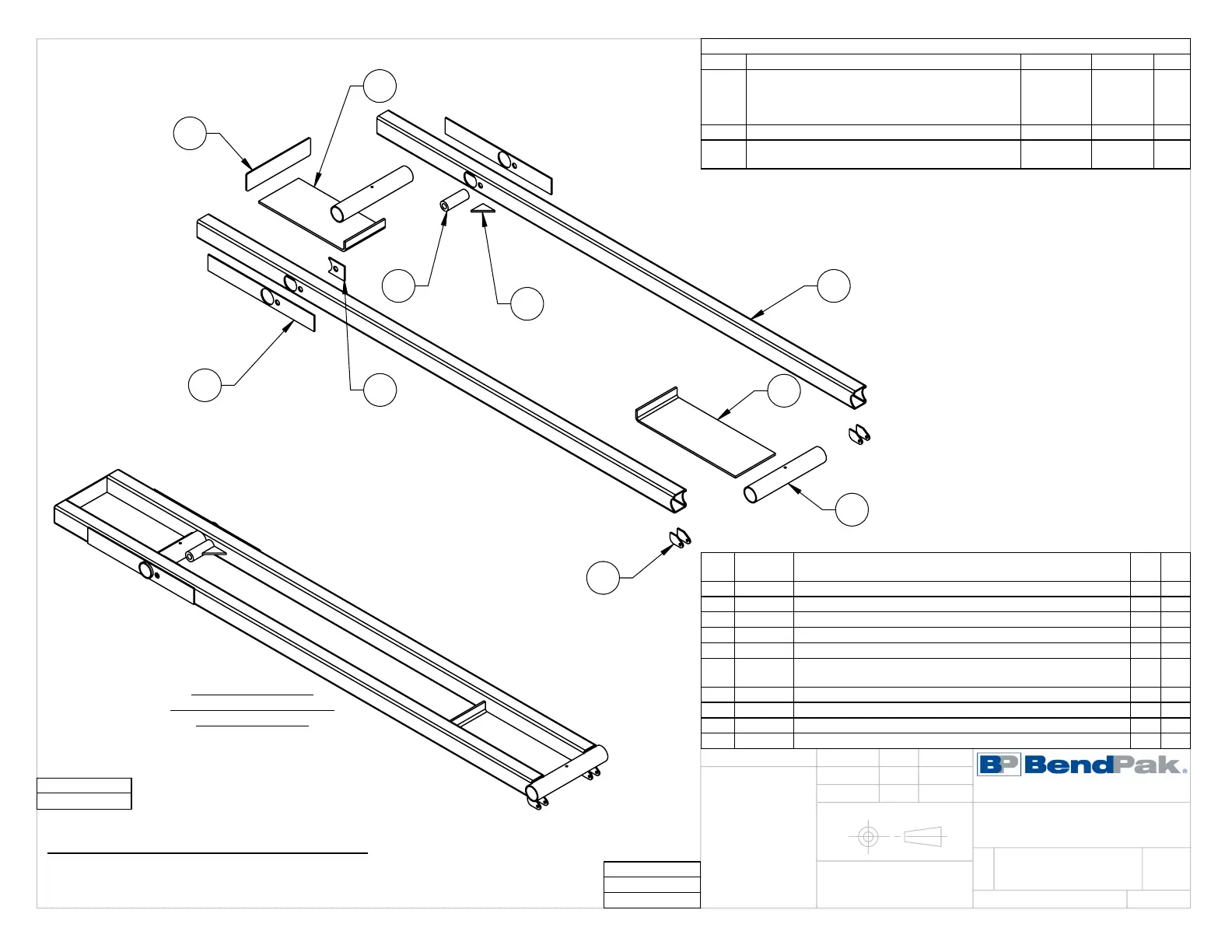 BP BendPak.