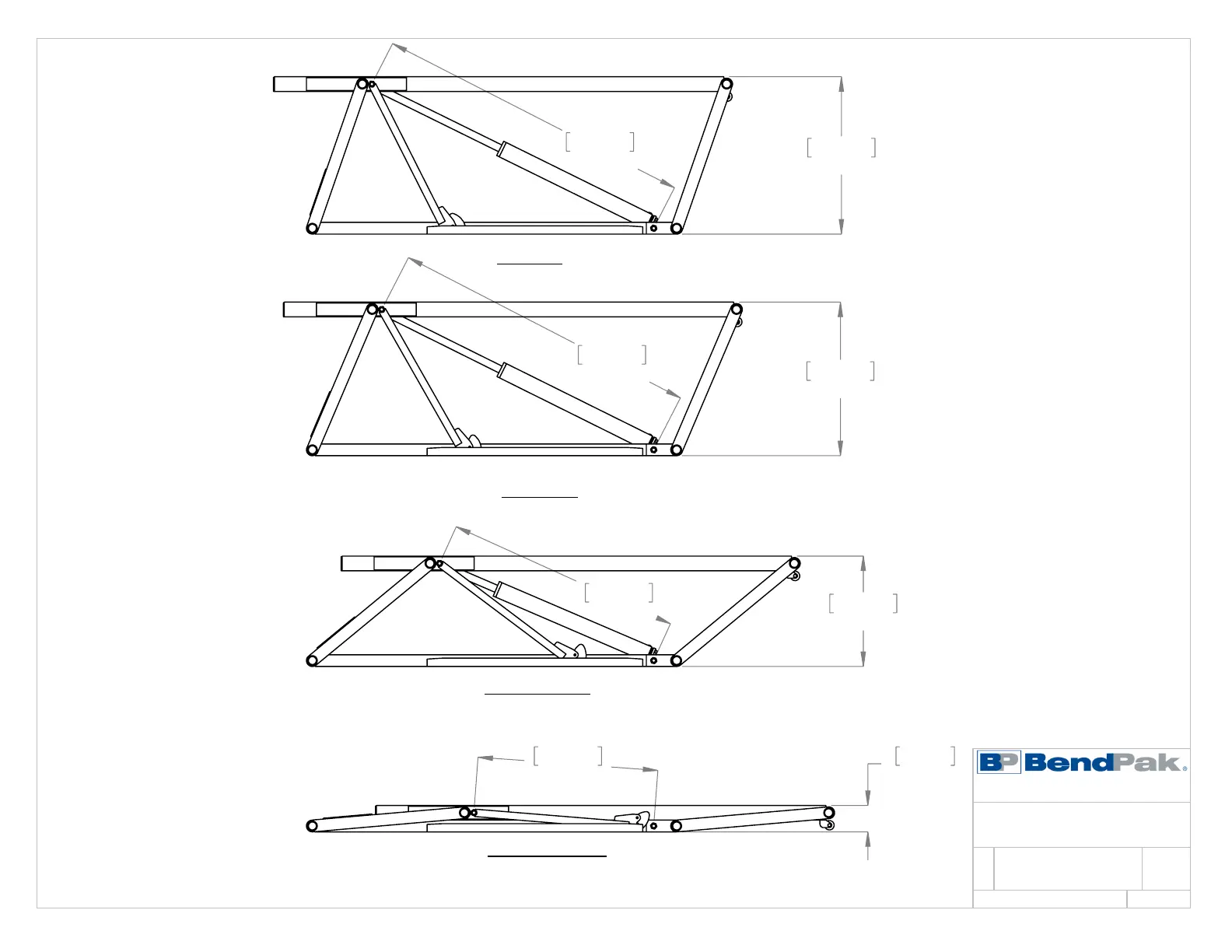 BP BendPak.