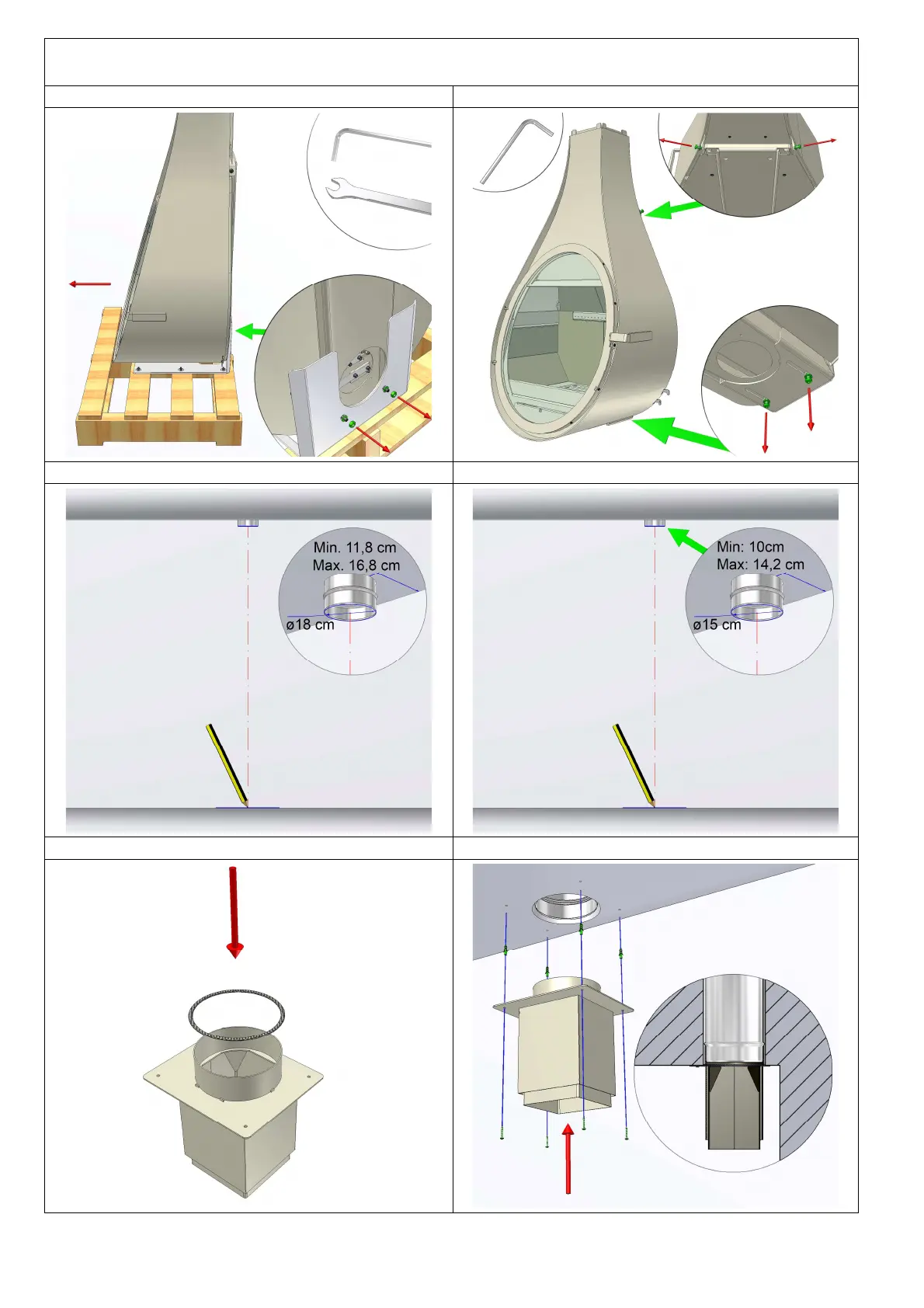 Min. 11,8 cm
Max. 16,8 cm
ø18 cm

Min: 10cm
Max: 14,2 cm
ø15 cm