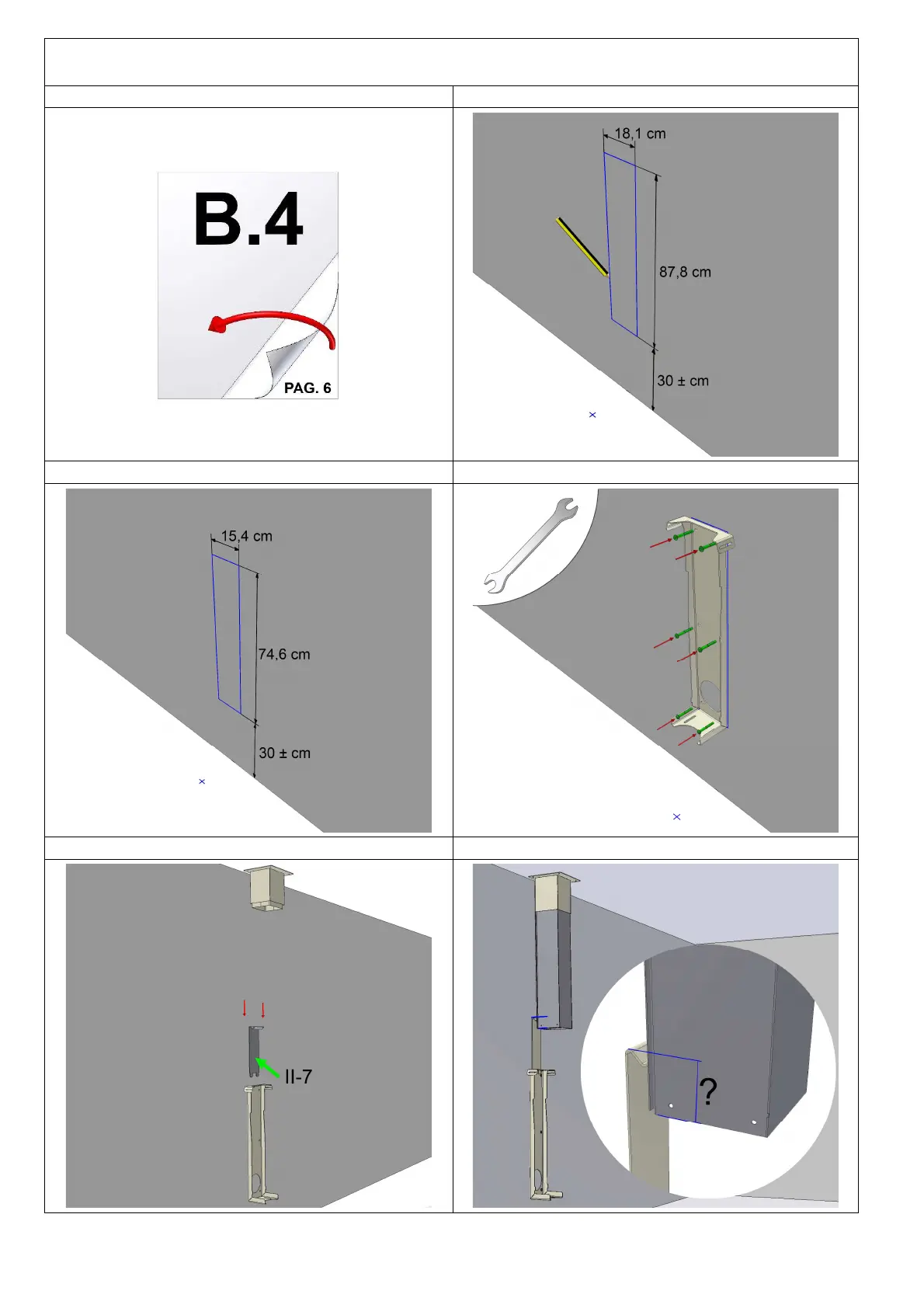 B.4

PAG. 6

18,1 cm

87,8 cm

30 ± cm

15,4 cm

74,6 cm

30 ± cm

II-7

?