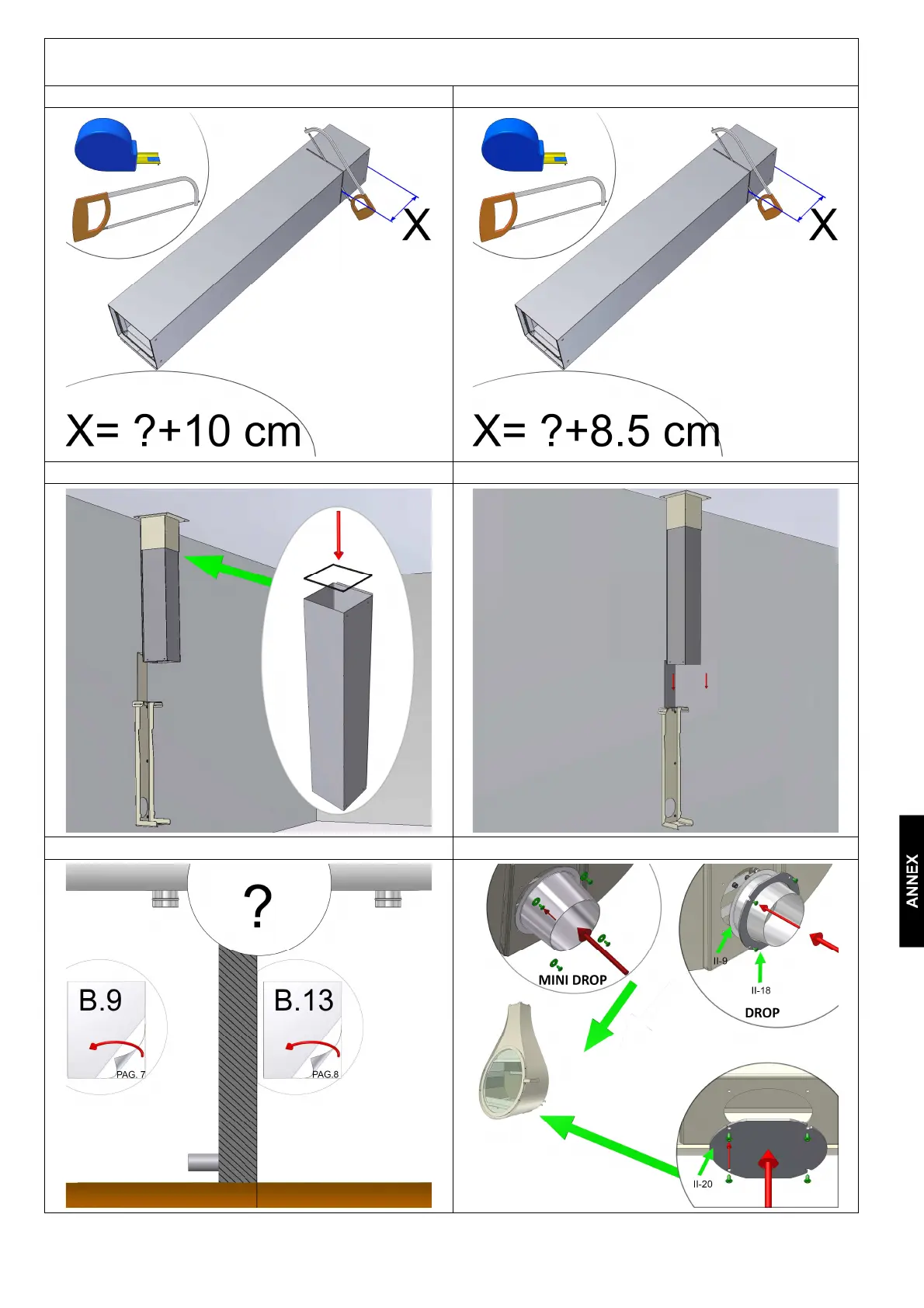 X

X= ?+10 cm

X

X= ?+8.5 cm

?

B.9

PAG. 7

B.13

PAG.8

MINI DROP

II-9

II-18

DROP

II-20

ANNEX