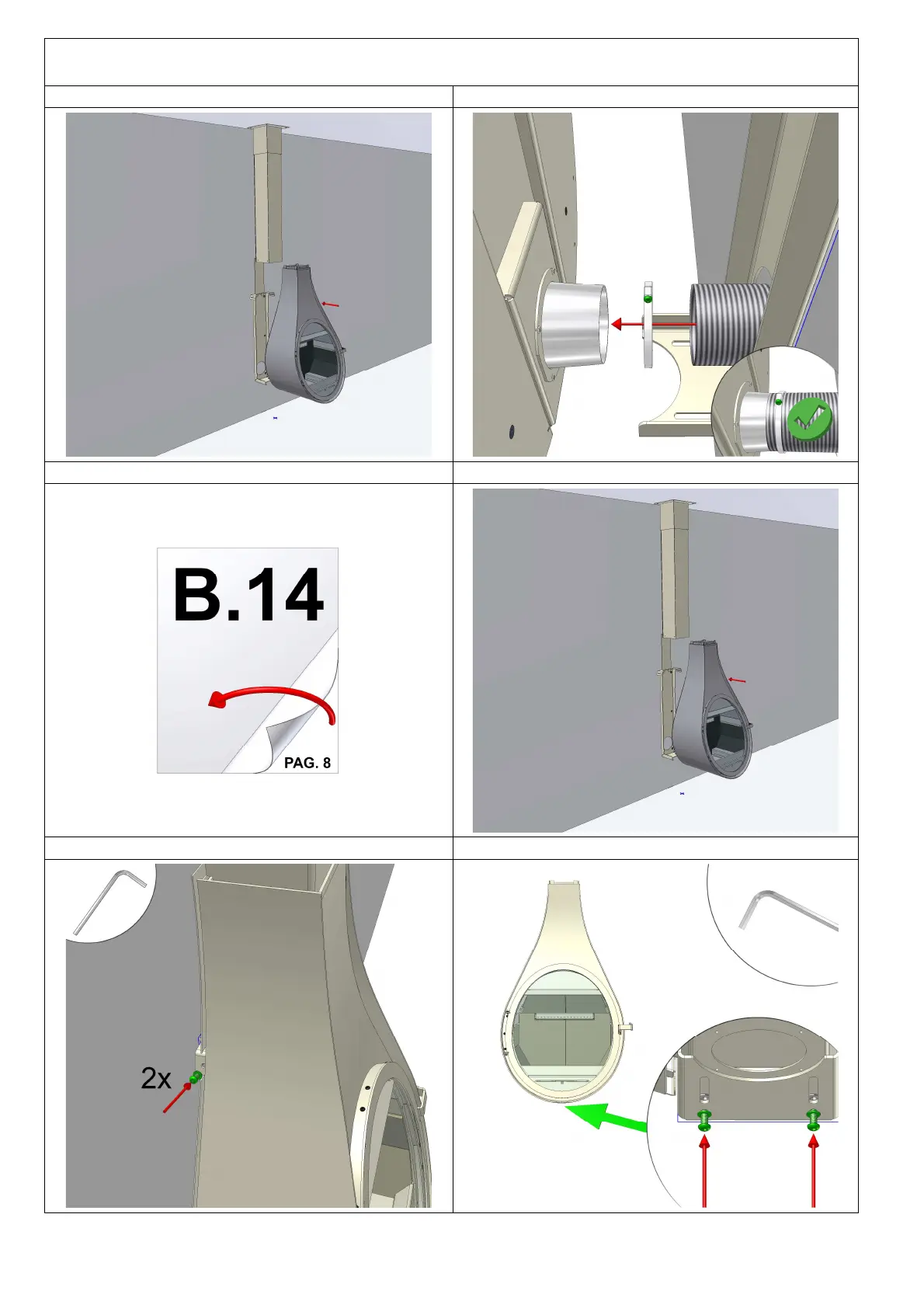 B.14

PAG. 8

2x