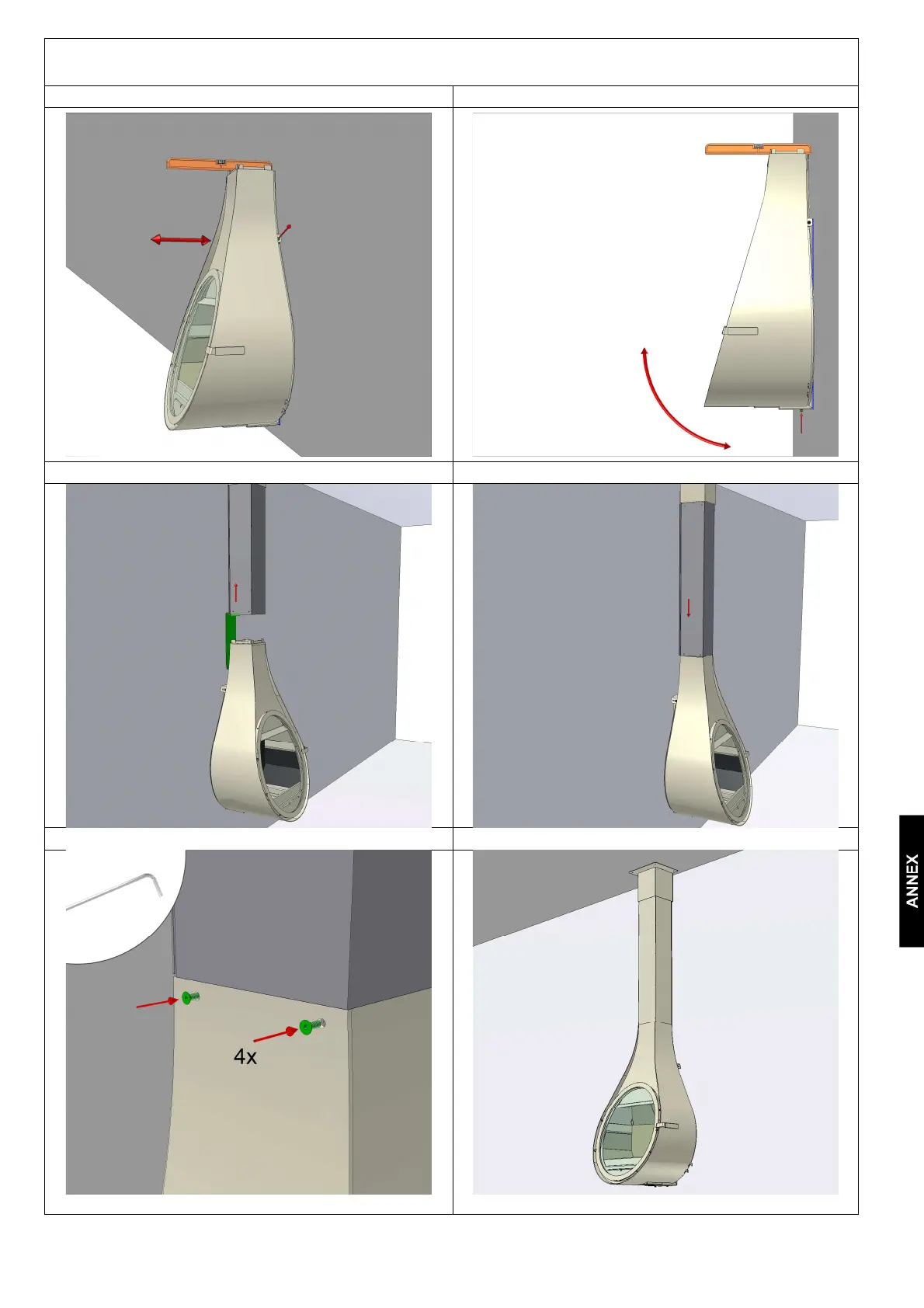 4x

ANNEX