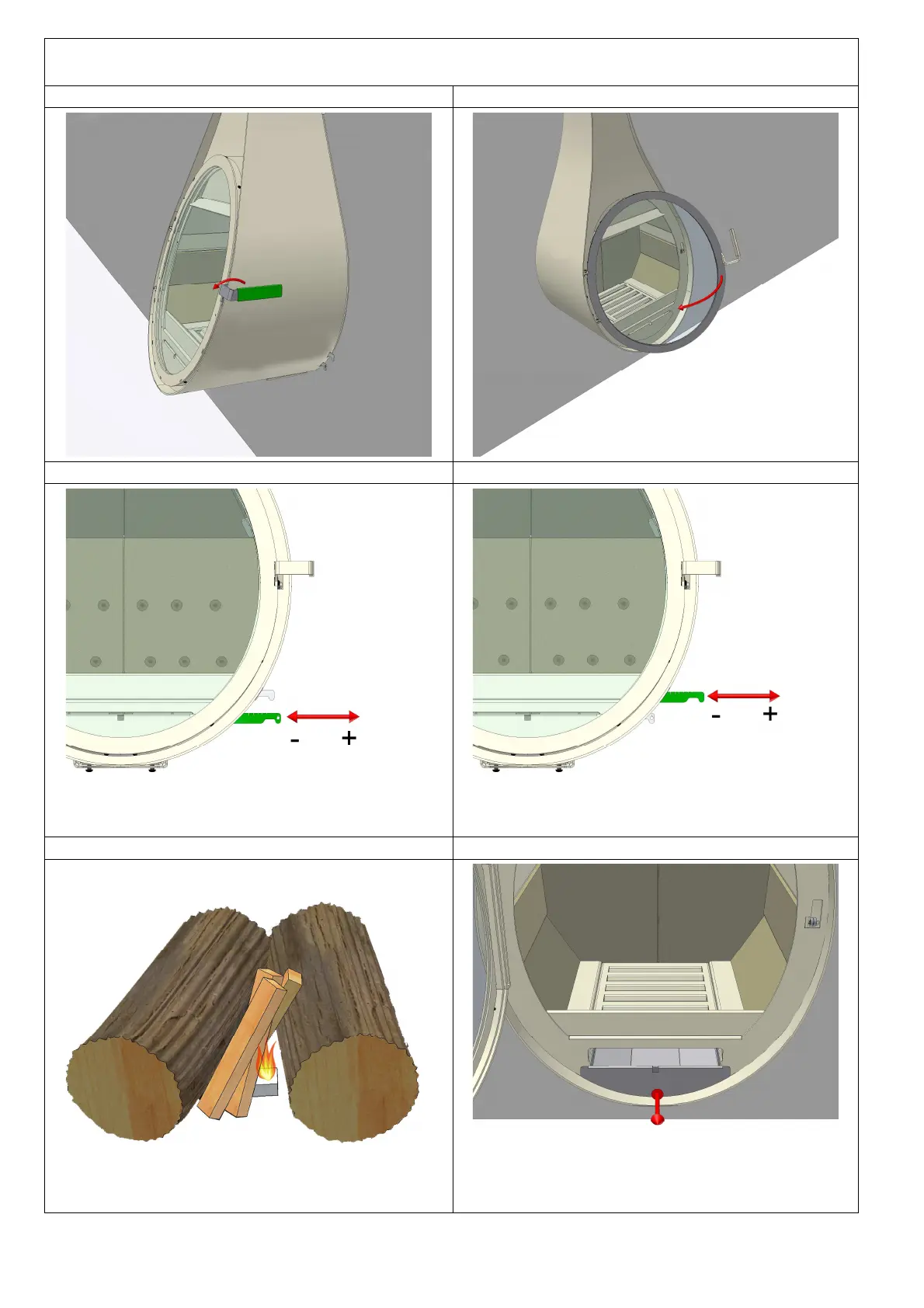 - +

- +