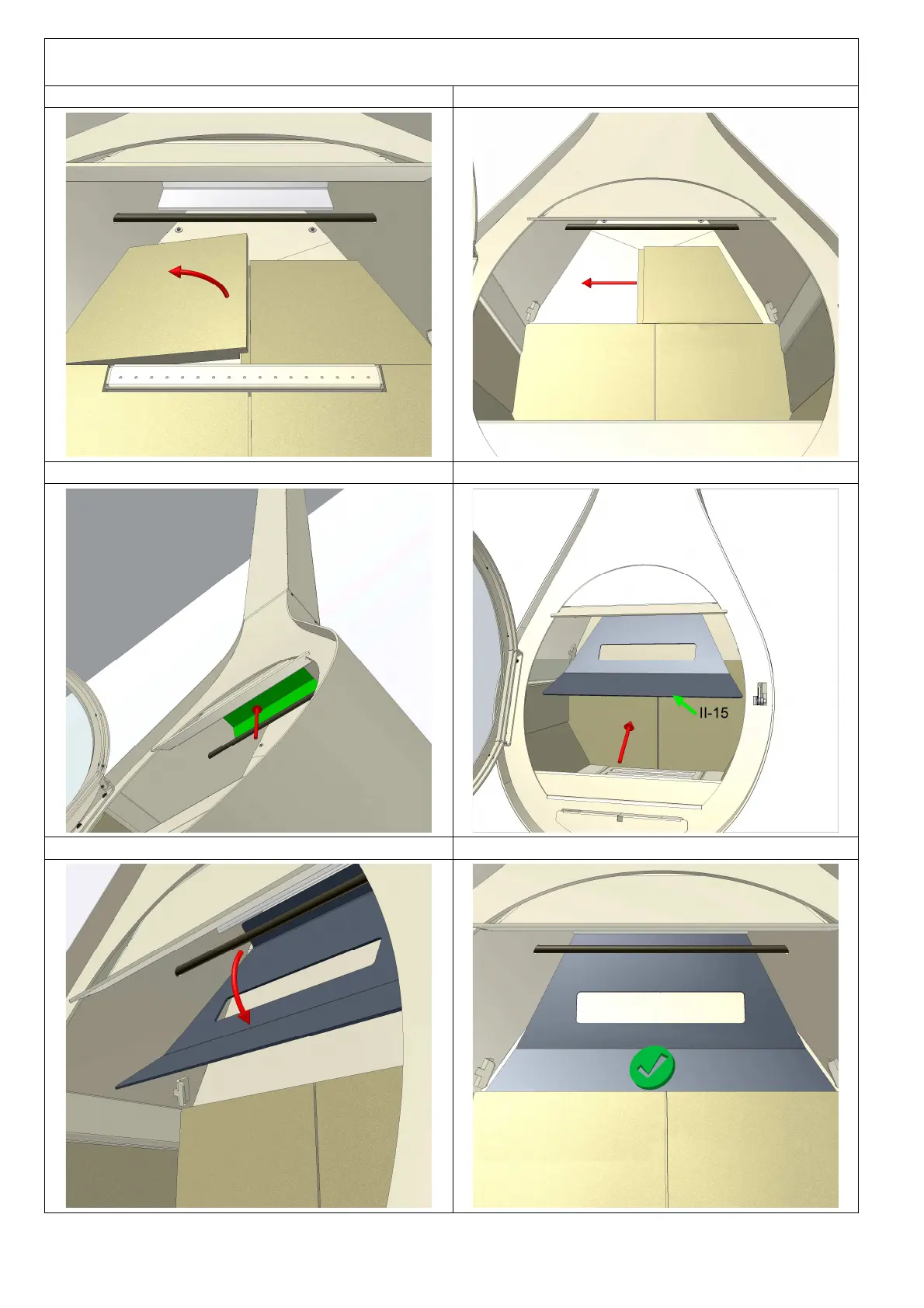 II-15