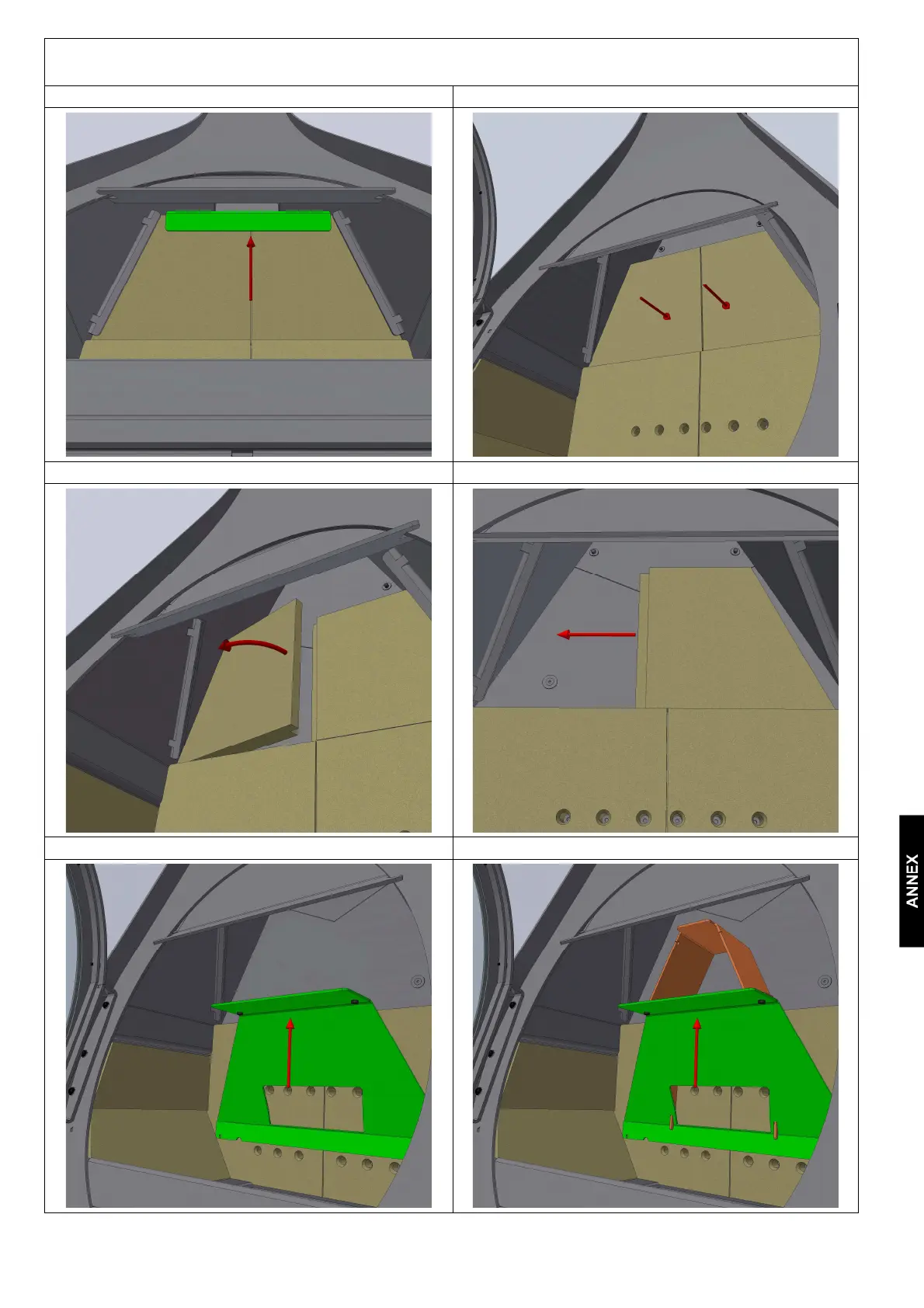 ANNEX