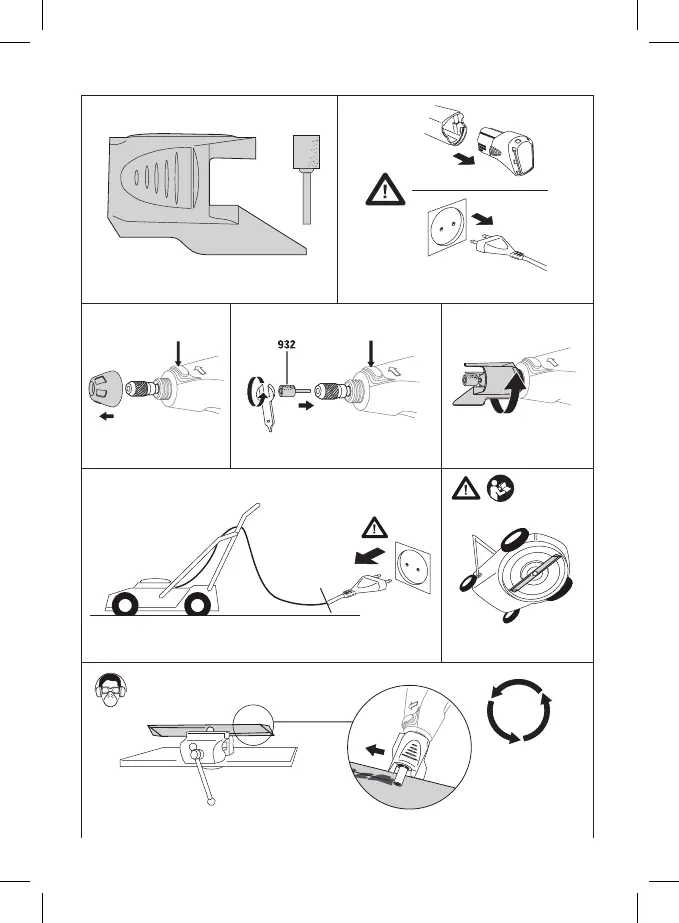 932