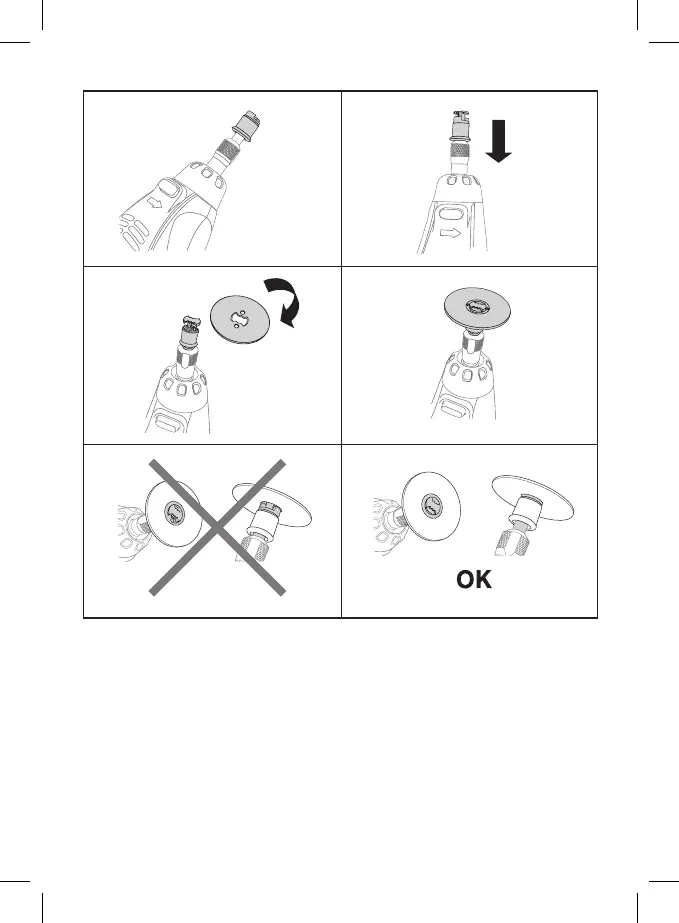 OK