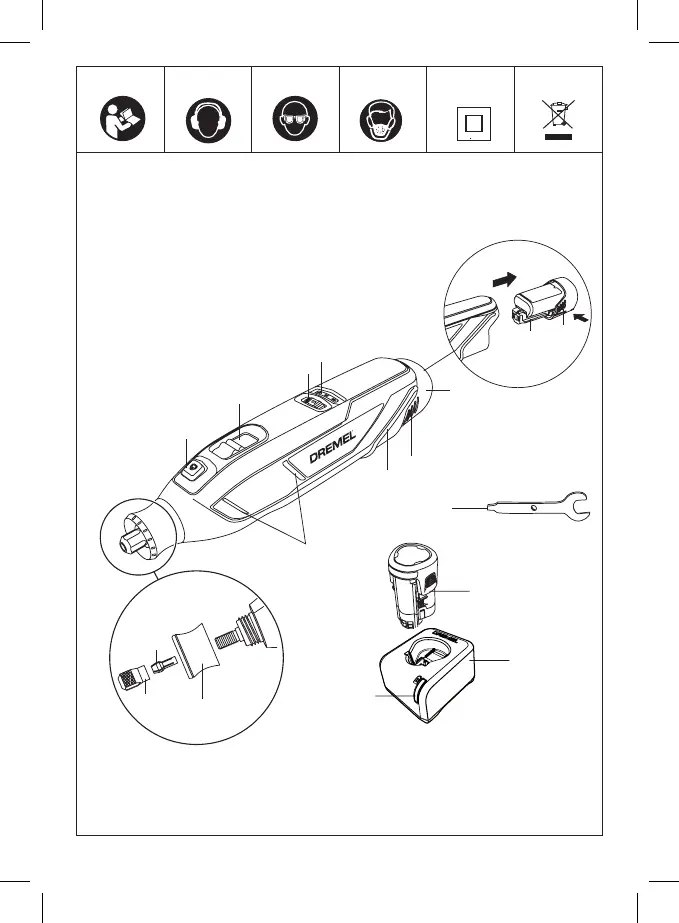 DREMEL