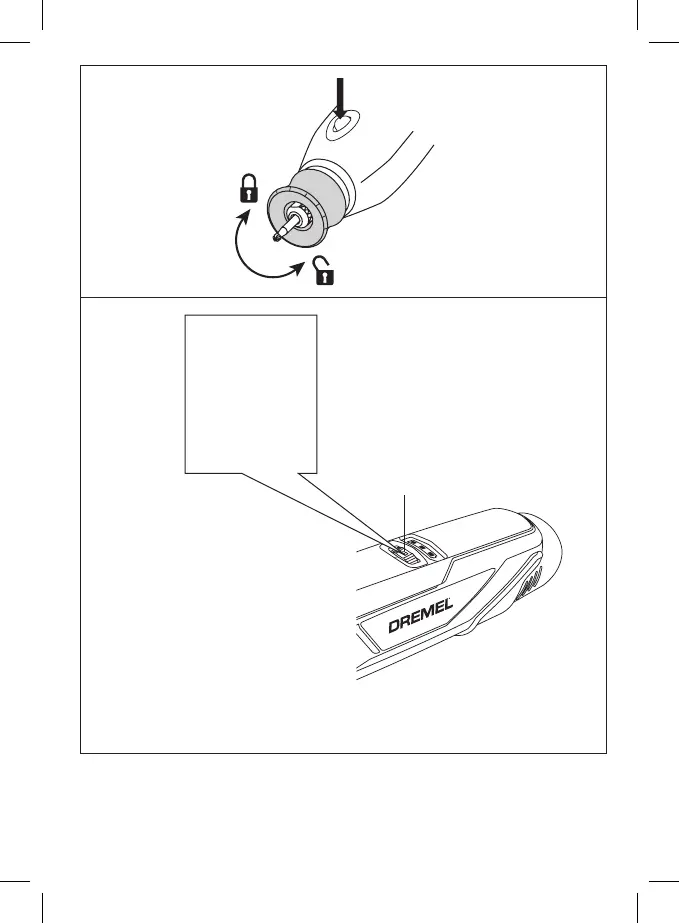 DREMEL