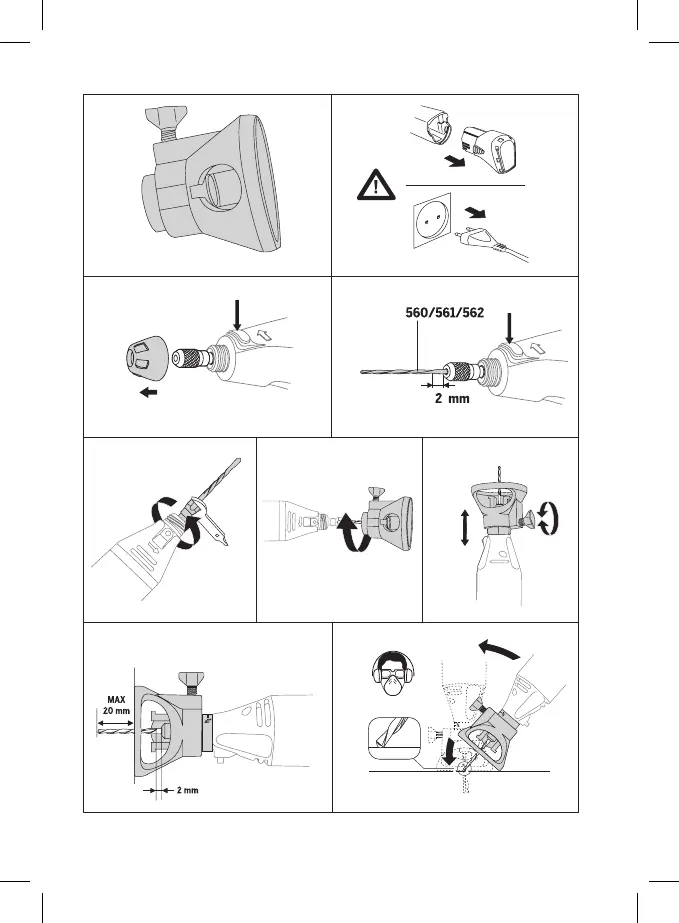 560/561/562

2 mm

MAX
20 mm

2 mm