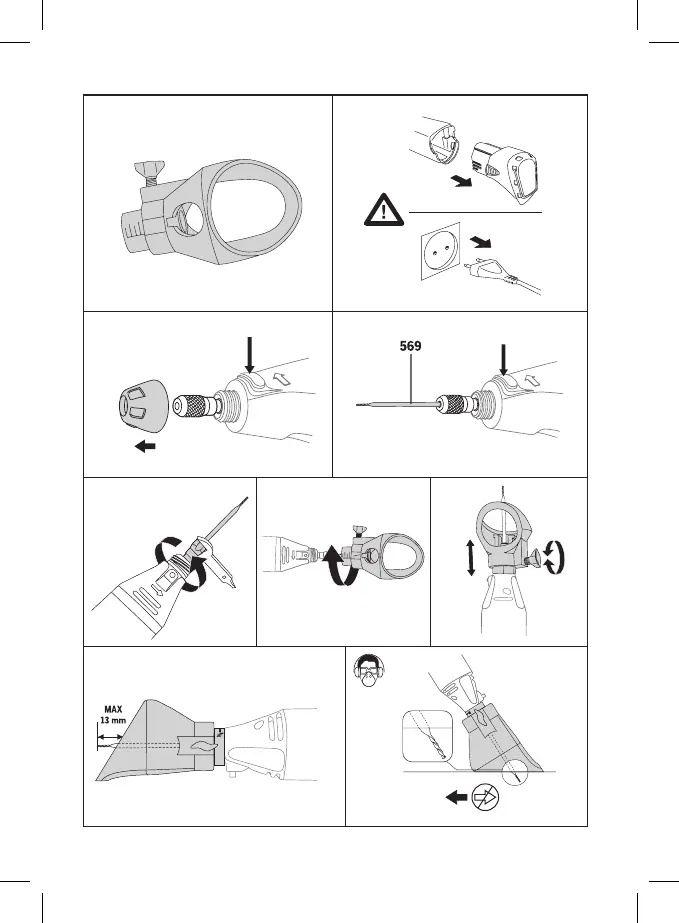 569

MAX
13 mm