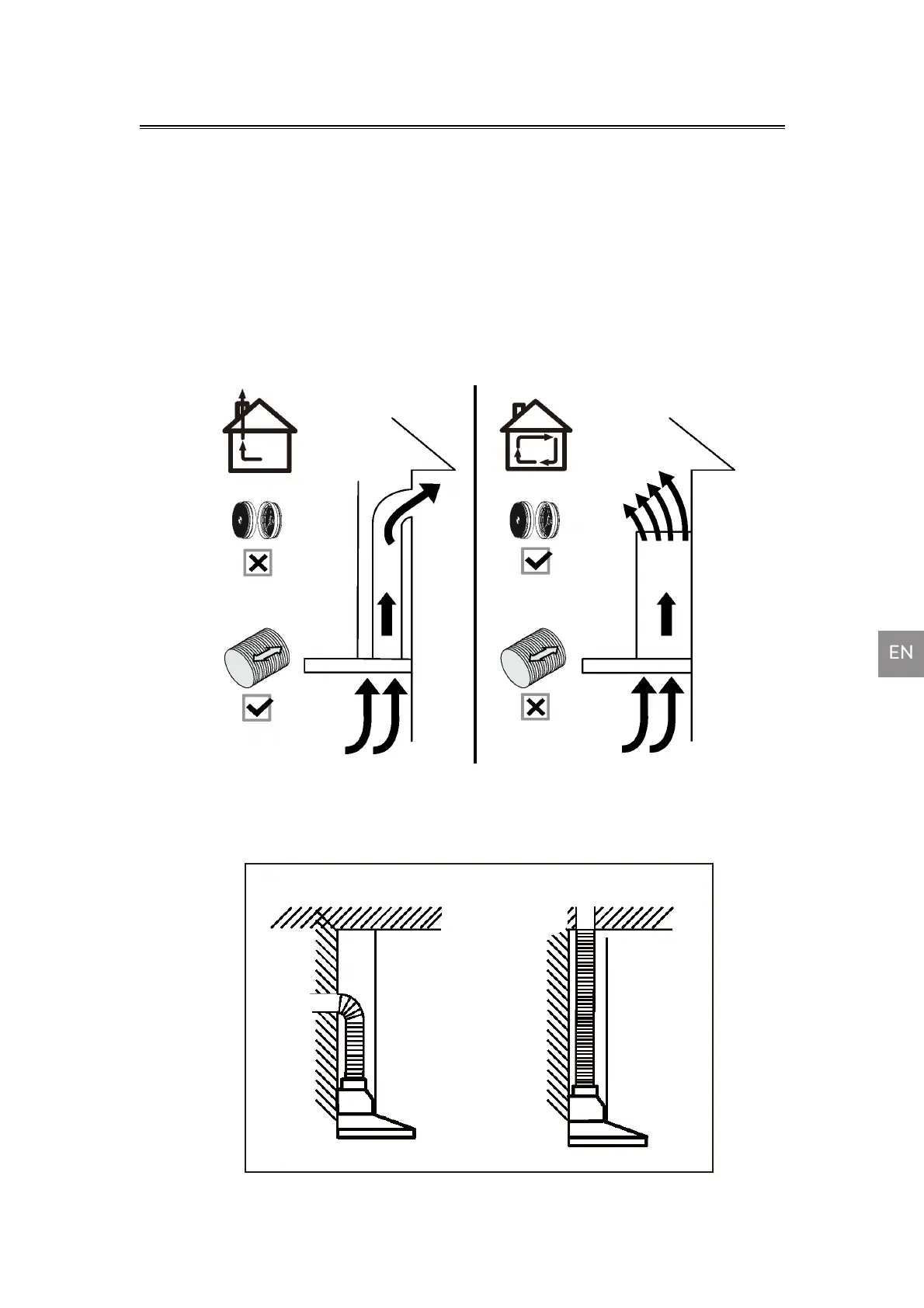 EN