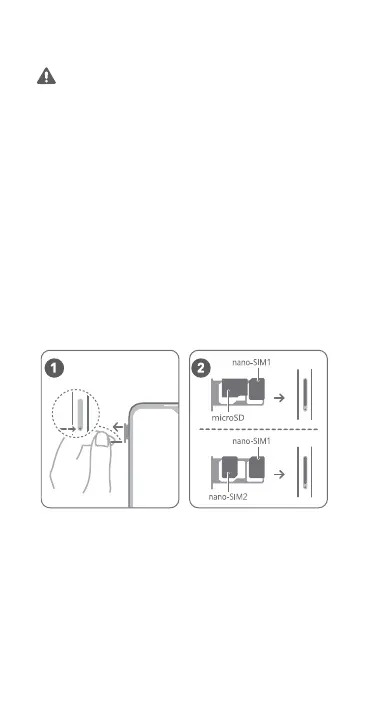 1

2

nano-SIM1

microSD

nano-SIM1

nano-SIM2