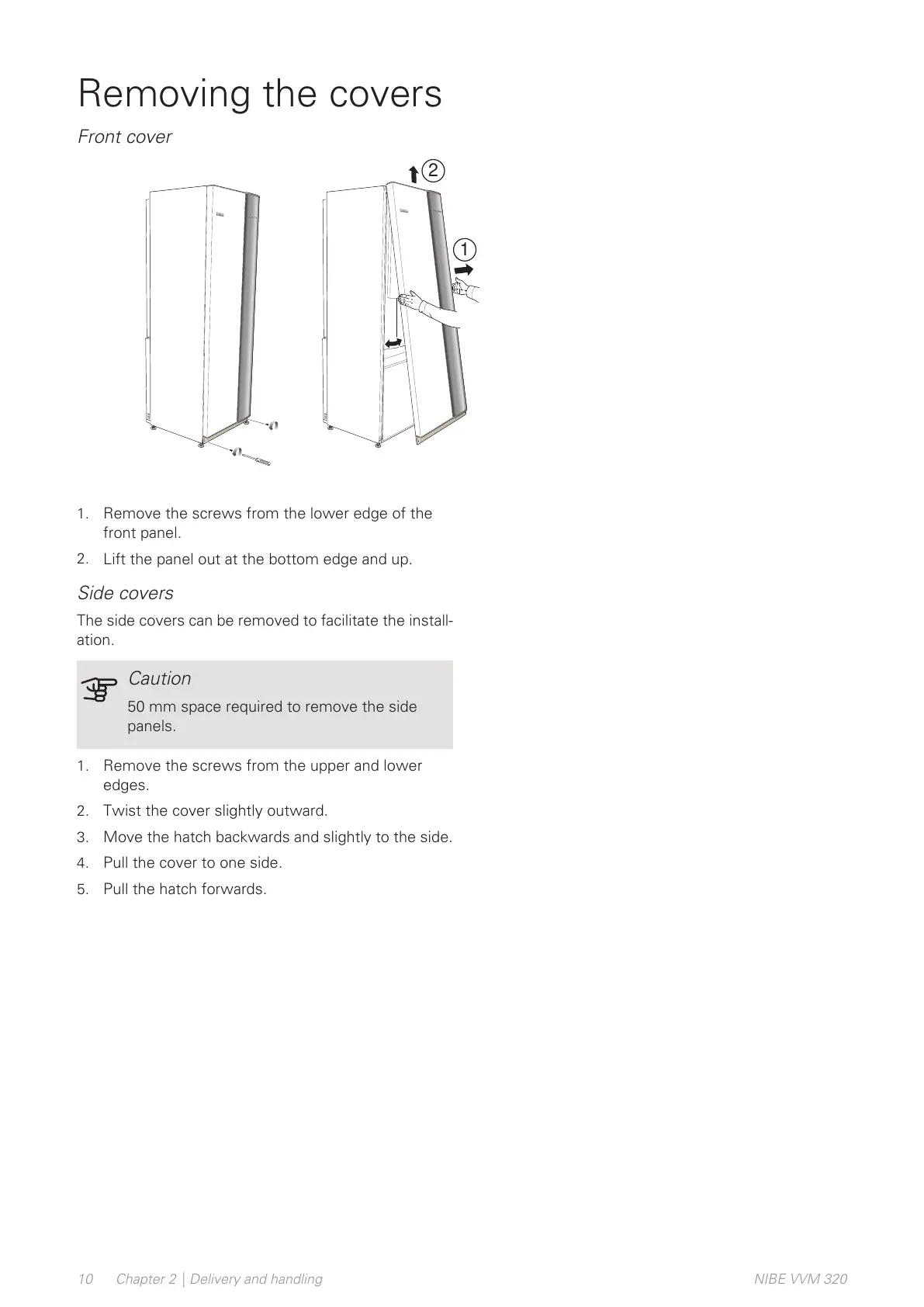 Removing the covers

Front cover

2

1

1. Remove the screws from the lower edge of the front panel.
2. Lift the panel out at the bottom edge and up.

Side covers

The side covers can be removed to facilitate the installation.

Caution

50 mm space required to remove the side panels.

1. Remove the screws from the upper and lower edges.
2. Twist the cover slightly outward.
3. Move the hatch backwards and slightly to the side.
4. Pull the cover to one side.
5. Pull the hatch forwards.

10 Chapter 2 | Delivery and handling NIBE VVM 320