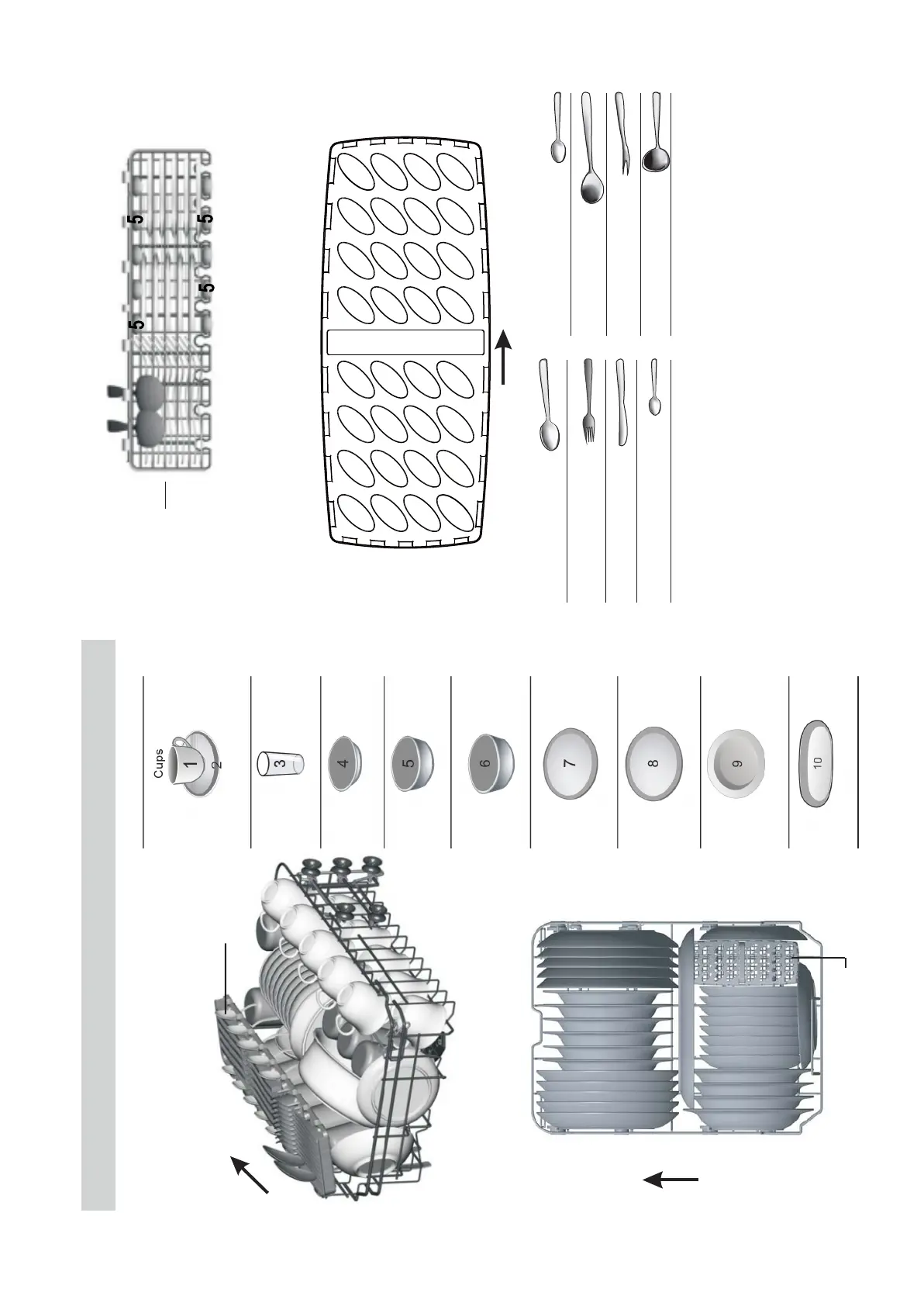 5
5
5
5

Cups
1
2
3
4
5
6
7
8
9
10