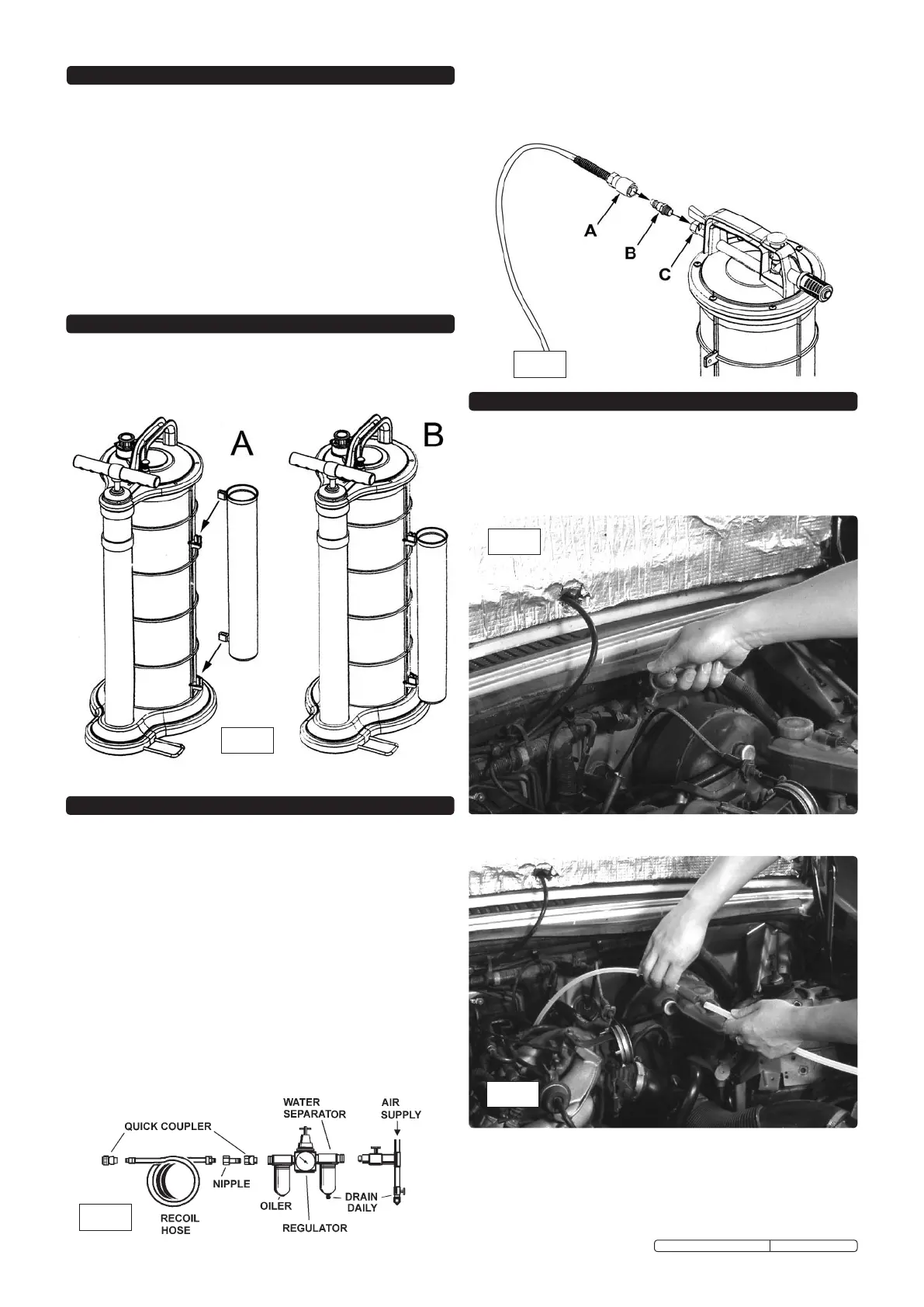 A

B

A

B

C

QUICK COUPLER

WATER SEPARATOR

AIR SUPPLY

NIPPLE

OILER

DRAIN DAILY

RECOIL HOSE

REGULATOR