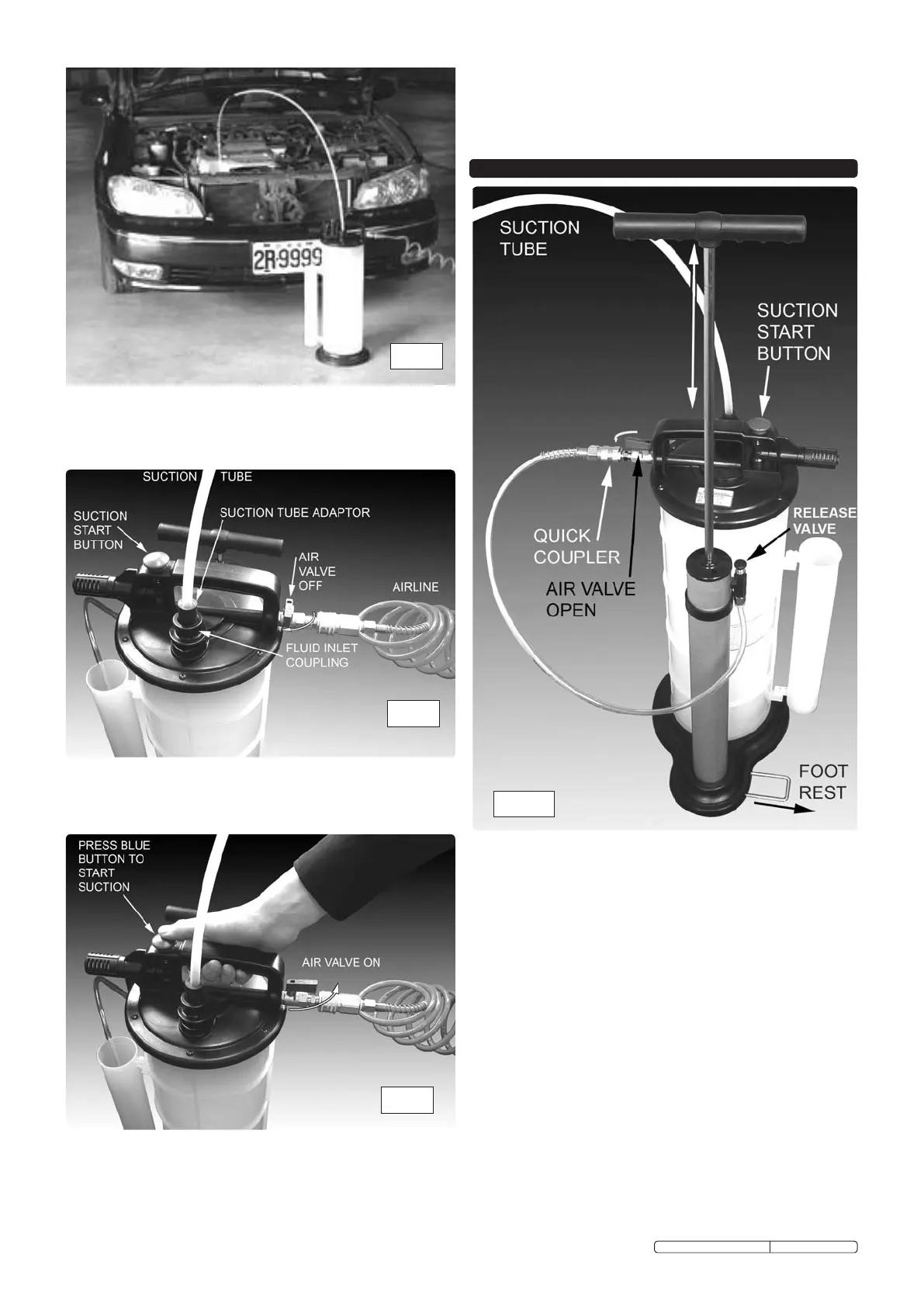 2R·9999

SUCTION TUBE
SUCTION START BUTTON
SUCTION TUBE ADAPTOR
AIR VALVE OFF
AIRLINE
FLUID INLET COUPLING

PRESS BLUE BUTTON TO START SUCTION
AIR VALVE ON

SUCTION TUBE
SUCTION START BUTTON
QUICK COUPLER
AIR VALVE OPEN
RELEASE VALVE
FOOT REST