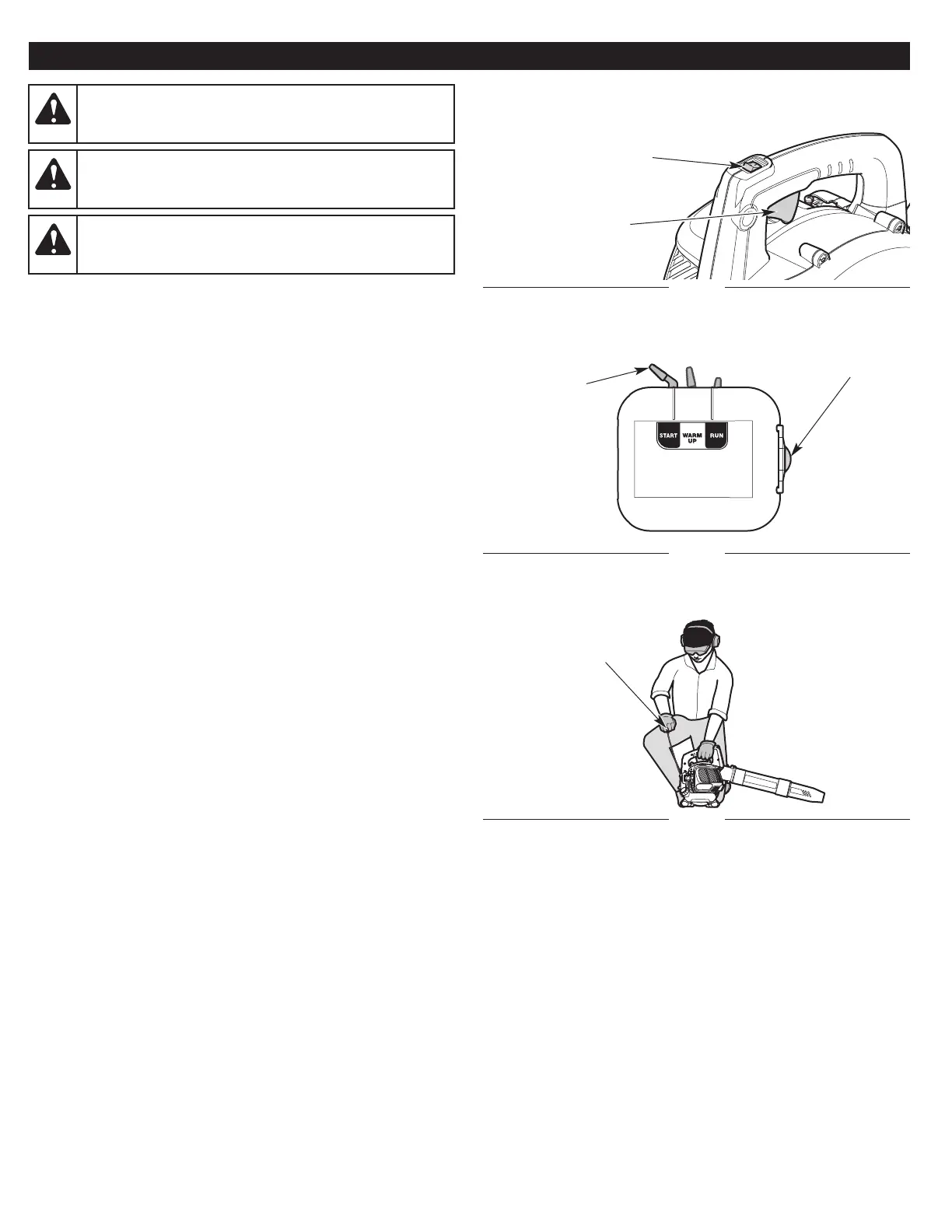 START

WARM UP

RUN