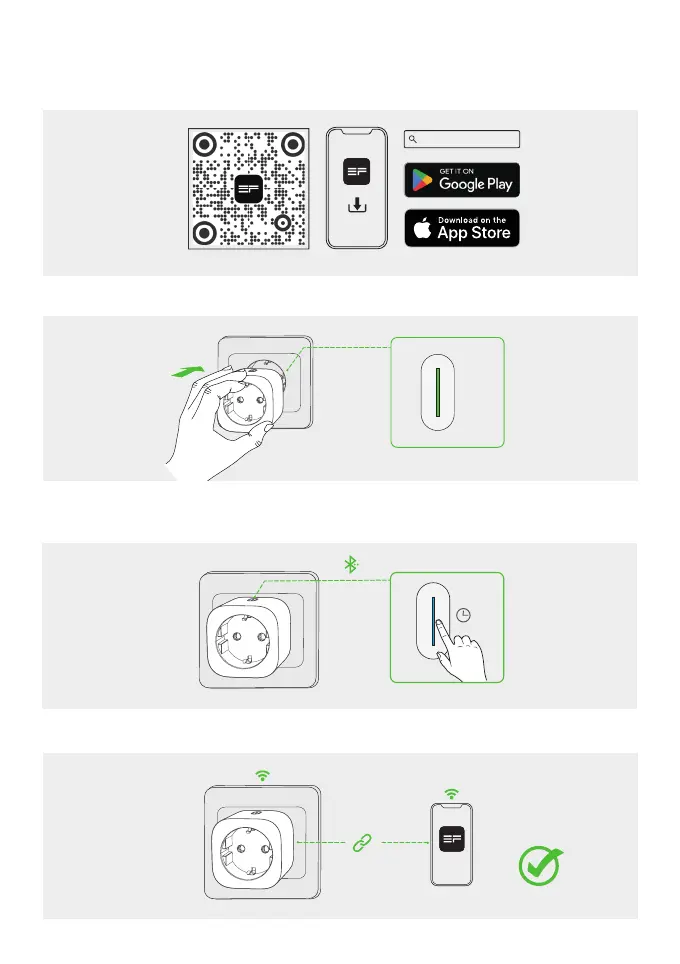 GET IT ON
Google Play

Download on the
App Store