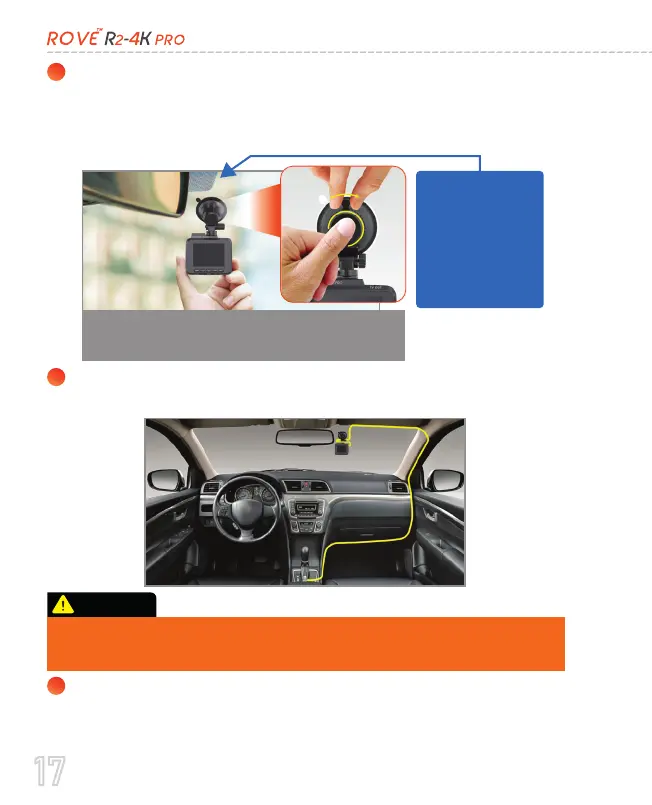 ROVE R2-4K PRO

17