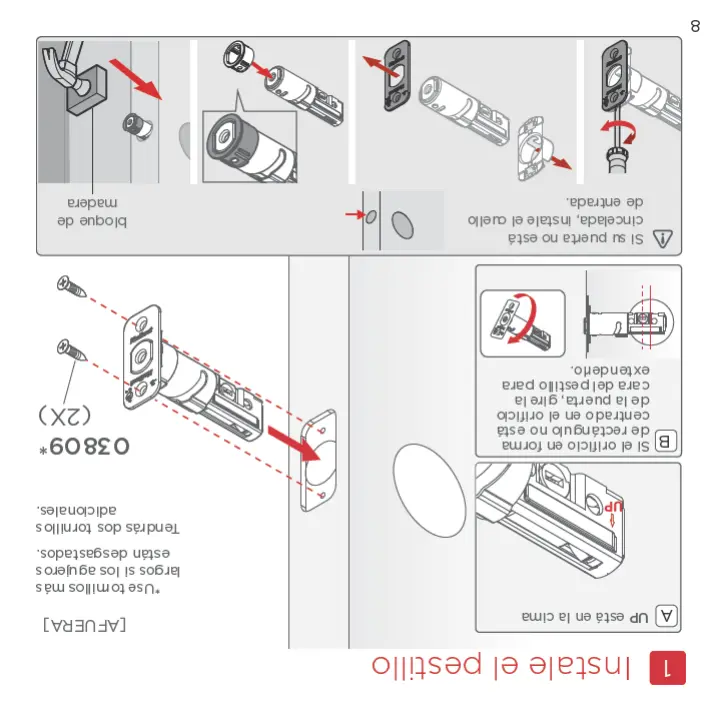 1 Instale el pestillo

A UP está en la cima

UP

B Si el orificio en forma de rectángulo no está centrado en el orificio de la puerta, gire la cara del pestillo para extenderlo.

[AFUERA]

*Use tornillos más largos si los agujeros están desgastados. Tendrás dos tornillos adicionales.

03809*
(2X)

Si su puerta no está cincelada, instale el cuello de entrada.

bloque de madera

8