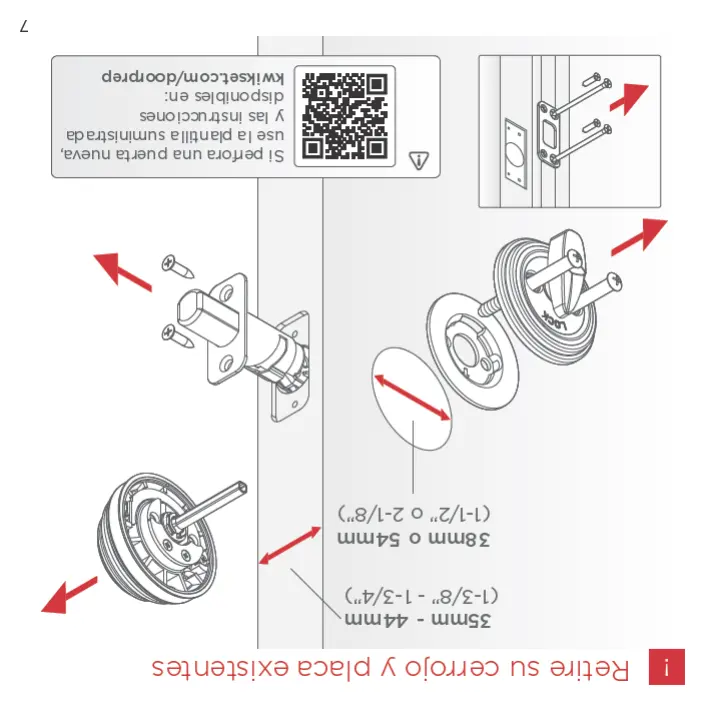 i Retire su cerrojo y placa existentes

35mm - 44mm
(1-3/8" - 1-3/4")

38mm o 54mm
(1-1/2" o 2-1/8")

LOCK

Si perfora una puerta nueva, use la plantilla suministrada y las instrucciones disponibles en:
kwikset.com/doorprep

7